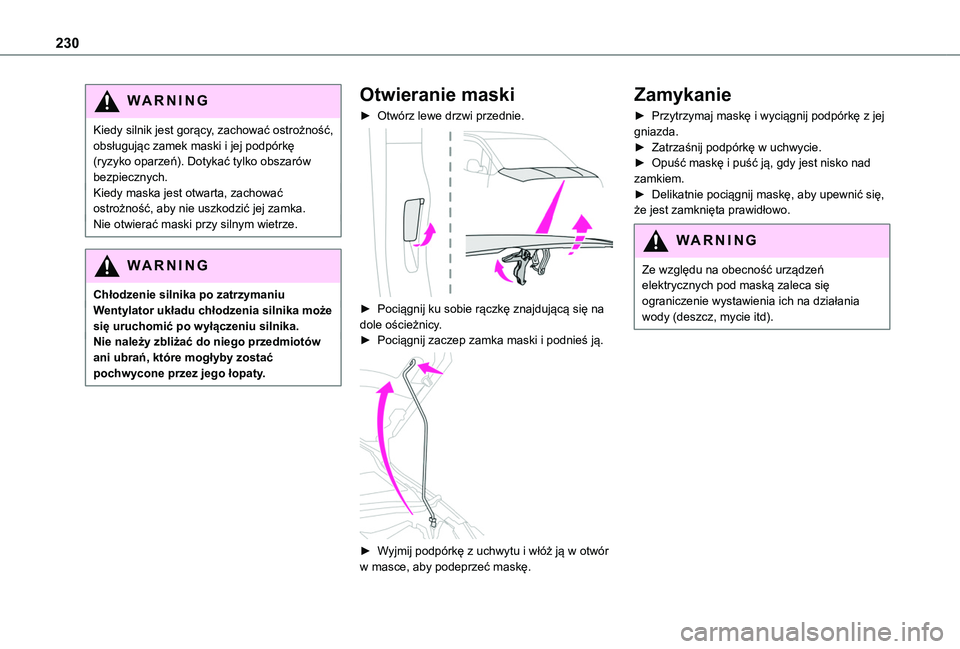 230

WARNING

Kiedy silnik jest gorący, zachować ostrożność, obsługując zamek maski i jej podpórkę (ryzyko oparzeń). Dotykać tylko obszarów bezpiecznych.
Kiedy maska jest otwarta, zachować ostrożność, aby nie uszkodzić jej zamka.
Nie otwierać maski przy silnym wietrze.

WARNING

Chłodzenie silnika po zatrzymaniu
Wentylator układu chłodzenia silnika może się uruchomić po wyłączeniu silnika.
Nie należy zbliżać do niego przedmiotów ani ubrań, które mogłyby zostać pochwycone przez jego łopaty.

Otwieranie maski

► Otwórz lewe drzwi przednie.

► Pociągnij ku sobie rączkę znajdującą się na dole ościeżnicy.
► Pociągnij zaczep zamka maski i podnieś ją.

► Wyjmij podpórkę z uchwytu i włóż ją w otwór w masce, aby podeprzeć maskę.

Zamykanie

► Przytrzymaj maskę i wyciągnij podpórkę z jej gniazda.
► Zatrzaśnij podpórkę w uchwycie.
► Opuść maskę i puść ją, gdy jest nisko nad zamkiem.
► Delikatnie pociągnij maskę, aby upewnić się, że jest zamknięta prawidłowo.

WARNING

Ze względu na obecność urządzeń elektrycznych pod maską zaleca się ograniczenie wystawienia ich na działania wody (deszcz, mycie itd).

carmanualsonline.info