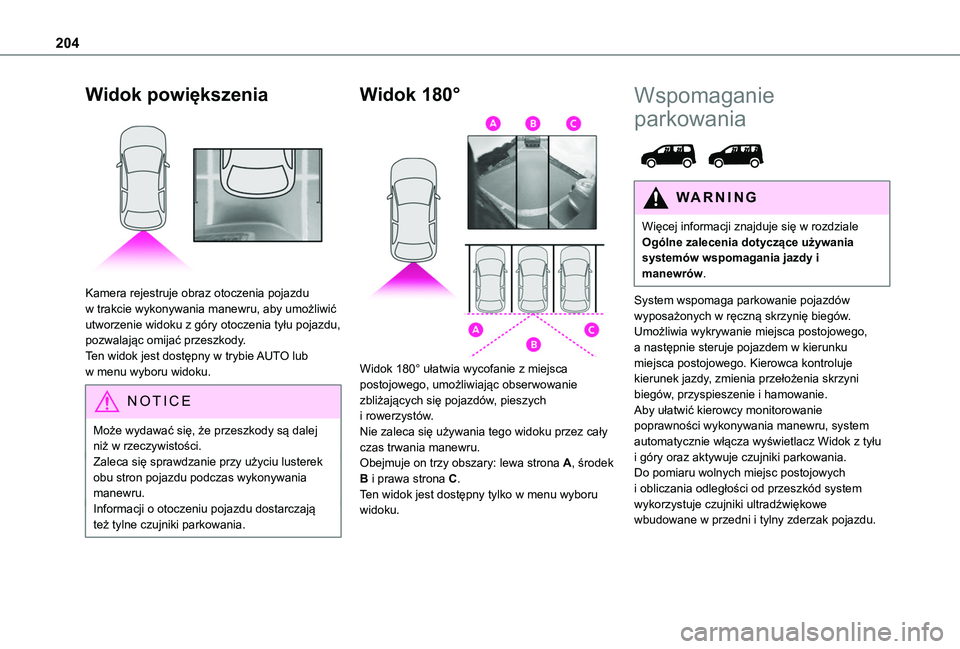 204

Widok powiększenia

Kamera rejestruje obraz otoczenia pojazdu w trakcie wykonywania manewru, aby umożliwić utworzenie widoku z góry otoczenia tyłu pojazdu, pozwalając omijać przeszkody.
Ten widok jest dostępny w trybie AUTO lub w menu wyboru widoku.

NOTICE

Może wydawać się, że przeszkody są dalej niż w rzeczywistości.
Zaleca się sprawdzanie przy użyciu lusterek obu stron pojazdu podczas wykonywania manewru.
Informacji o otoczeniu pojazdu dostarczają też tylne czujniki parkowania.

Widok 180°

A B C

A B C

Widok 180° ułatwia wycofanie z miejsca postojowego, umożliwiając obserwowanie zbliżających się pojazdów, pieszych i rowerzystów.
Nie zaleca się używania tego widoku przez cały czas trwania manewru.
Obejmuje on trzy obszary: lewa strona A, środek B i prawa strona C.
Ten widok jest dostępny tylko w menu wyboru widoku.

Wspomaganie parkowania

WARNING

Więcej informacji znajduje się w rozdziale Ogólne zalecenia dotyczące używania systemów wspomagania jazdy i manewrów.

System wspomaga parkowanie pojazdów wyposażonych w ręczną skrzynię biegów.
Umożliwia wykrywanie miejsca postojowego, a następnie steruje pojazdem w kierunku miejsca postojowego. Kierowca kontroluje kierunek jazdy, zmienia przełożenia skrzyni biegów, przyspieszenie i hamowanie.
Aby ułatwić kierowcy monitorowanie poprawności wykonywania manewru, system automatycznie włącza wyświetlacz Widok z tyłu i góry oraz aktywuje czujniki parkowania.
Do pomiaru wolnych miejsc postojowych i obliczania odległości od przeszkód system wykorzystuje czujniki ultradźwiękowe wbudowane w przedni i tylny zderzak pojazdu.

carmanualsonline.info