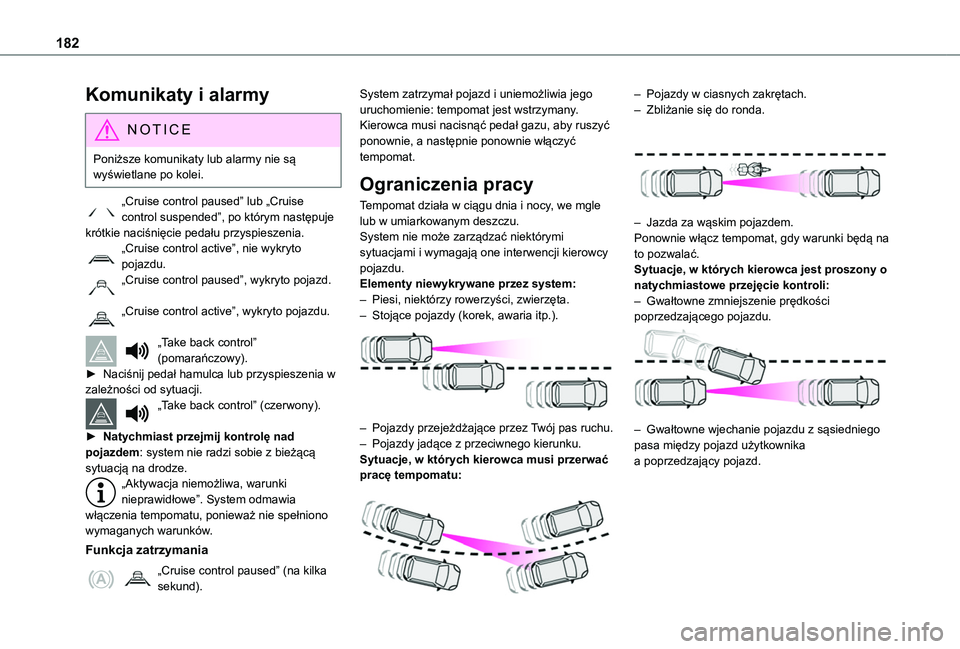 182

Komunikaty i alarmy

NOTICE

Poniższe komunikaty lub alarmy nie są wyświetlane po kolei.

„Cruise control paused” lub „Cruise control suspended”, po którym następuje krótkie naciśnięcie pedału przyspieszenia.

„Cruise control active”, nie wykryto pojazdu.

„Cruise control paused”, wykryto pojazd.

„Cruise control active”, wykryto pojazdu.

„Take back control” (pomarańczowy).

► Naciśnij pedał hamulca lub przyspieszenia w zależności od sytuacji.

„Take back control” (czerwony).

► Natychmiast przejmij kontrolę nad pojazdem: system nie radzi sobie z bieżącą sytuacją na drodze.

„Aktywacja niemożliwa, warunki nieprawidłowe”. System odmawia włączenia tempomatu, ponieważ nie spełniono wymaganych warunków.

Funkcja zatrzymania

„Cruise control paused” (na kilka sekund).

System zatrzymał pojazd i uniemożliwia jego uruchomienie: tempomat jest wstrzymany. Kierowca musi nacisnąć pedał gazu, aby ruszyć ponownie, a następnie ponownie włączyć tempomat.

Ograniczenia pracy

Tempomat działa w ciągu dnia i nocy, we mgle lub w umiarkowanym deszczu.
System nie może zarządzać niektórymi sytuacjami i wymagają one interwencji kierowcy pojazdu.
Elementy niewykrywane przez system:
– Piesi, niektórzy rowerzyści, zwierzęta.
– Stojące pojazdy (korek, awaria itp.).

– Pojazdy przejeżdżające przez Twój pas ruchu.
– Pojazdy jadące z przeciwnego kierunku.
Sytuacje, w których kierowca musi przerwać pracę tempomatu:

– Pojazdy w ciasnych zakrętach.
– Zbliżanie się do ronda.

– Jazda za wąskim pojazdem.
Ponownie włącz tempomat, gdy warunki będą na to pozwalać.
Sytuacje, w których kierowca jest proszony o natychmiastowe przejęcie kontroli:
– Gwałtowne zmniejszenie prędkości poprzedzającego pojazdu.

– Gwałtowne wjechanie pojazdu z sąsiedniego pasa między pojazd użytkownika a poprzedzający pojazd.

carmanualsonline.info