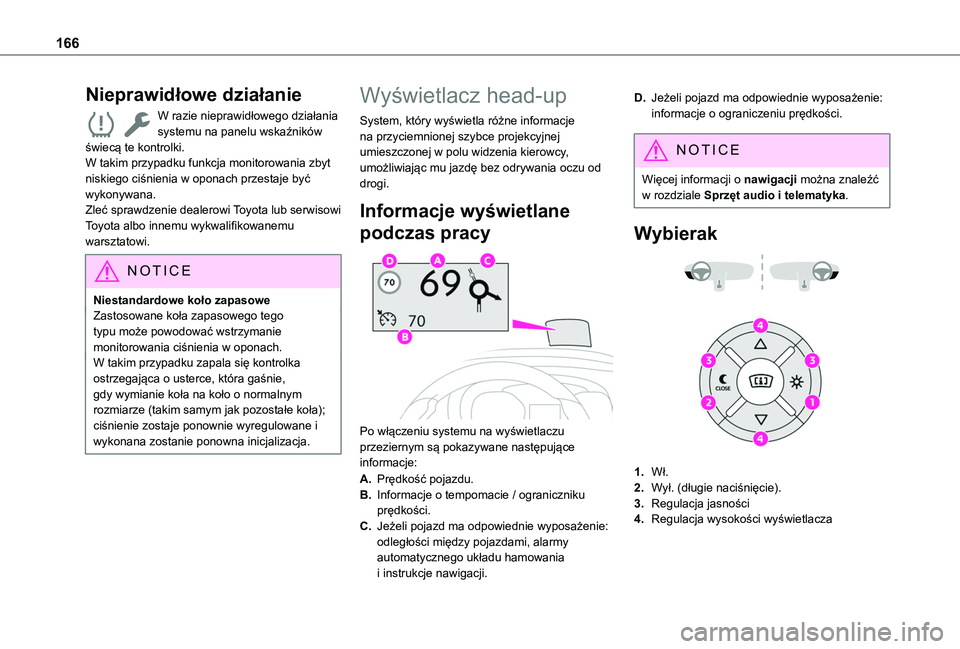 166

Nieprawidłowe działanie

W razie nieprawidłowego działania systemu na panelu wskaźników świecą te kontrolki.
W takim przypadku funkcja monitorowania zbyt niskiego ciśnienia w oponach przestaje być wykonywana.
Zleć sprawdzenie dealerowi Toyota lub serwisowi Toyota albo innemu wykwalifikowanemu warsztatowi.

NOTICE

Niestandardowe koło zapasowe
Zastosowane koła zapasowego tego typu może powodować wstrzymanie monitorowania ciśnienia w oponach.
W takim przypadku zapala się kontrolka ostrzegająca o usterce, która gaśnie, gdy wymianie koła na koło o normalnym rozmiarze (takim samym jak pozostałe koła); ciśnienie zostaje ponownie wyregulowane i wykonana zostanie ponowna inicjalizacja.

Wyświetlacz head-up

System, który wyświetla różne informacje na przyciemnionej szybce projekcyjnej umieszczonej w polu widzenia kierowcy, umożliwiając mu jazdę bez odrywania oczu od drogi.

Informacje wyświetlane podczas pracy

D A C
70 69
70
B

Po włączeniu systemu na wyświetlaczu przeziernym są pokazywane następujące informacje:
A. Prędkość pojazdu.
B. Informacje o tempomacie / ograniczniku prędkości.
C. Jeżeli pojazd ma odpowiednie wyposażenie: odległości między pojazdami, alarmy automatycznego układu hamowania i instrukcje nawigacji.
D. Jeżeli pojazd ma odpowiednie wyposażenie: informacje o ograniczeniu prędkości.

NOTICE

Więcej informacji o nawigacji można znaleźć w rozdziale Sprzęt audio i telematyka.

Wybierak

4
3 3
CLOSE
2 1
4

1. Wł.
2. Wył. (długie naciśnięcie).
3. Regulacja jasności
4. Regulacja wysokości wyświetlacza

carmanualsonline.info