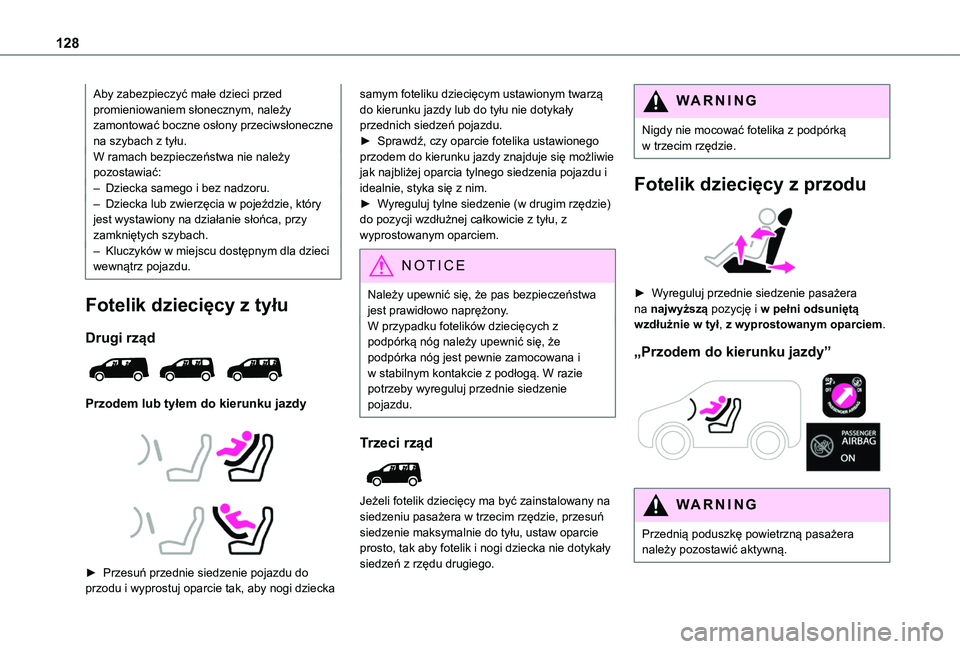 128

Aby zabezpieczyć małe dzieci przed promieniowaniem słonecznym, należy zamontować boczne osłony przeciwsłoneczne na szybach z tyłu.
W ramach bezpieczeństwa nie należy pozostawiać:
– Dziecka samego i bez nadzoru.
– Dziecka lub zwierzęcia w pojeździe, który jest wystawiony na działanie słońca, przy zamkniętych szybach.
– Kluczyków w miejscu dostępnym dla dzieci wewnątrz pojazdu.

Fotelik dziecięcy z tyłu

Drugi rząd

Przodem lub tyłem do kierunku jazdy

► Przesuń przednie siedzenie pojazdu do przodu i wyprostuj oparcie tak, aby nogi dziecka samym foteliku dziecięcym ustawionym twarzą do kierunku jazdy lub do tyłu nie dotykały przednich siedzeń pojazdu.
► Sprawdź, czy oparcie fotelika ustawionego przodem do kierunku jazdy znajduje się możliwie jak najbliżej oparcia tylnego siedzenia pojazdu i idealnie, styka się z nim.
► Wyreguluj tylne siedzenie (w drugim rzędzie) do pozycji wzdłużnej całkowicie z tyłu, z wyprostowanym oparciem.

NOTICE

Należy upewnić się, że pas bezpieczeństwa jest prawidłowo naprężony.
W przypadku fotelików dziecięcych z podpórką nóg należy upewnić się, że podpórka nóg jest pewnie zamocowana i w stabilnym kontakcie z podłogą. W razie potrzeby wyreguluj przednie siedzenie pojazdu.

Trzeci rząd

Jeżeli fotelik dziecięcy ma być zainstalowany na siedzeniu pasażera w trzecim rzędzie, przesuń siedzenie maksymalnie do tyłu, ustaw oparcie prosto, tak aby fotelik i nogi dziecka nie dotykały siedzeń z rzędu drugiego.

WARNING

Nigdy nie mocować fotelika z podpórką w trzecim rzędzie.

Fotelik dziecięcy z przodu

► Wyreguluj przednie siedzenie pasażera na **najwyższą** pozycję i **w pełni odsuniętą wzdłużnie w tył**, **z wyprostowanym oparciem**.

„Przodem do kierunku jazdy”

PASSENGER AIRBAG
ON

WARNING

Przednią poduszkę powietrzną pasażera należy pozostawić aktywną.

carmanualsonline.info