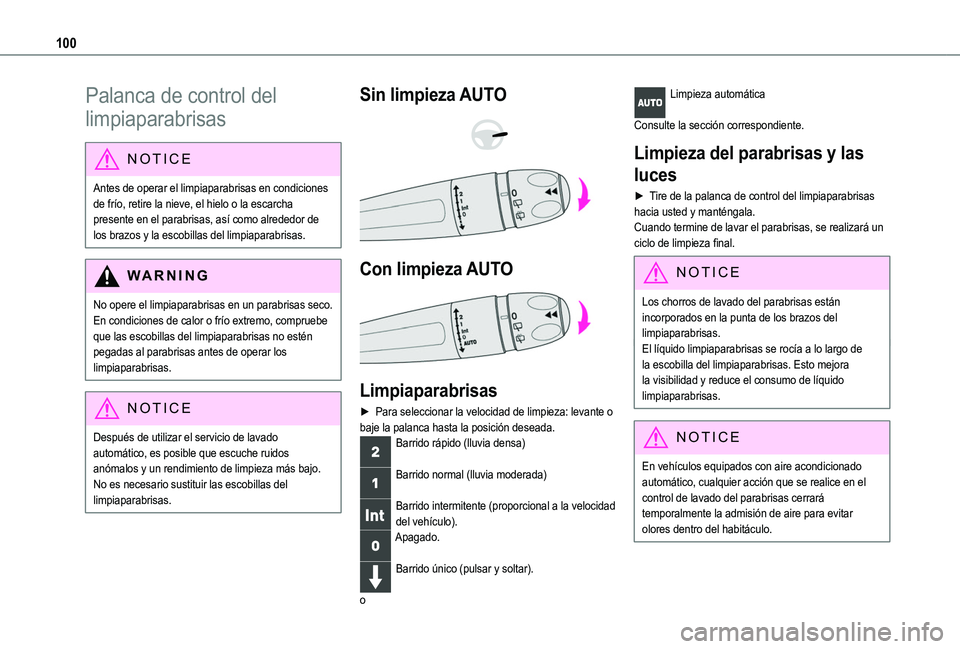 100

Palanca de control del limpiaparabrisas

NOTICE

Antes de operar el limpiaparabrisas en condiciones de frío, retire la nieve, el hielo o la escarcha presente en el parabrisas, así como alrededor de los brazos y la escobillas del limpiaparabrisas.

WARNING

No opere el limpiaparabrisas en un parabrisas seco. En condiciones de calor o frío extremo, compruebe que las escobillas del limpiaparabrisas no estén pegadas al parabrisas antes de operar los limpiaparabrisas.

NOTICE

Después de utilizar el servicio de lavado automático, es posible que escuche ruidos anómalos y un rendimiento de limpieza más bajo. No es necesario sustituir las escobillas del limpiaparabrisas.

Sin limpieza AUTO

2
1
Int
0

Con limpieza AUTO

2
1
Int
0
AUTO

Limpiaparabrisas

► Para seleccionar la velocidad de limpieza: levante o baje la palanca hasta la posición deseada.

2 Barrido rápido (lluvia densa)

1 Barrido normal (lluvia moderada)

Int Barrido intermitente (proporcional a la velocidad del vehículo).

0 Apagado.

Barrido único (pulsar y soltar).

o

AUTO Limpieza automática

Consulte la sección correspondiente.

Limpieza del parabrisas y las luces

► Tire de la palanca de control del limpiaparabrisas hacia usted y manténgala.
Cuando termine de lavar el parabrisas, se realizará un ciclo de limpieza final.

NOTICE

Los chorros de lavado del parabrisas están incorporados en la punta de los brazos del limpiaparabrisas.
El líquido limpiaparabrisas se rocía a lo largo de la escobilla del limpiaparabrisas. Esto mejora la visibilidad y reduce el consumo de líquido limpiaparabrisas.

NOTICE

En vehículos equipados con aire acondicionado automático, cualquier acción que se realice en el control de lavado del parabrisas cerrará temporalmente la admisión de aire para evitar olores dentro del habitáculo.

carmanualsonline.info