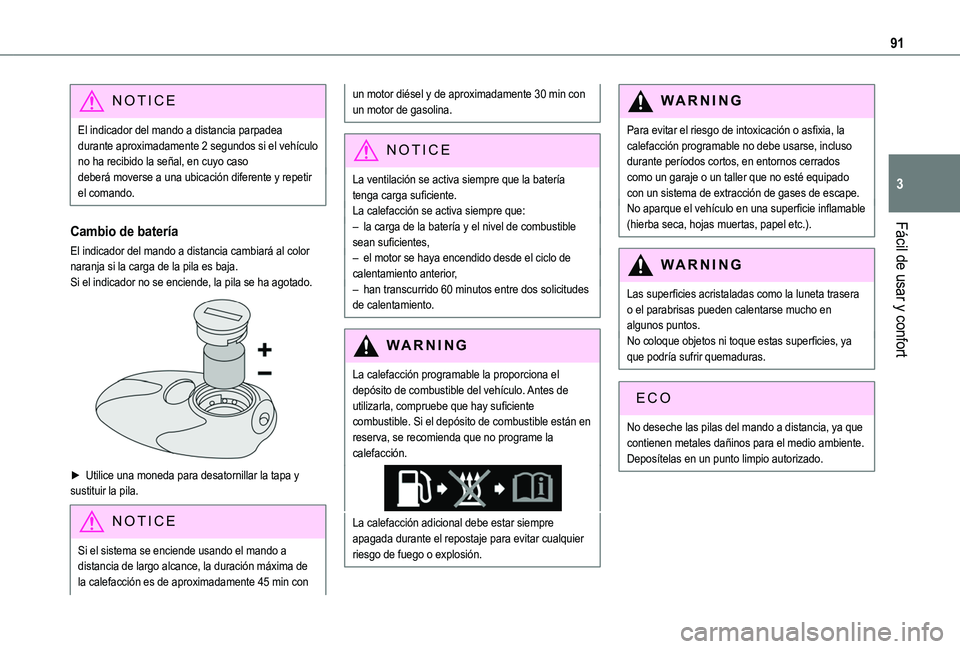 91

3

Fácil de usar y confort

NOTICE

El indicador del mando a distancia parpadea durante aproximadamente 2 segundos si el vehículo no ha recibido la señal, en cuyo caso deberá moverse a una ubicación diferente y repetir el comando.

Cambio de batería

El indicador del mando a distancia cambiará al color naranja si la carga de la pila es baja.
Si el indicador no se enciende, la pila se ha agotado.

+
–

► Utilice una moneda para desatornillar la tapa y sustituir la pila.

NOTICE

Si el sistema se enciende usando el mando a distancia de largo alcance, la duración máxima de la calefacción es de aproximadamente 45 min con un motor diésel y de aproximadamente 30 min con un motor de gasolina.

NOTICE

La ventilación se activa siempre que la batería tenga carga suficiente.
La calefacción se activa siempre que:
– la carga de la batería y el nivel de combustible sean suficientes,
– el motor se haya encendido desde el ciclo de calentamiento anterior,
– han transcurrido 60 minutos entre dos solicitudes de calentamiento.

WARNING

La calefacción programable la proporciona el depósito de combustible del vehículo. Antes de utilizarla, compruebe que hay suficiente combustible. Si el depósito de combustible están en reserva, se recomienda que no programe la calefacción.

La calefacción adicional debe estar siempre apagada durante el repostaje para evitar cualquier riesgo de fuego o explosión.

WARNING

Para evitar el riesgo de intoxicación o asfixia, la calefacción programable no debe usarse, incluso durante períodos cortos, en entornos cerrados como un garaje o un taller que no esté equipado con un sistema de extracción de gases de escape.
No aparque el vehículo en una superficie inflamable (hierba seca, hojas muertas, papel etc.).

WARNING

Las superficies acristaladas como la luneta trasera o el parabrisas pueden calentarse mucho en algunos puntos.
No coloque objetos ni toque estas superficies, ya que podría sufrir quemaduras.

ECO

No deseche las pilas del mando a distancia, ya que contienen metales dañinos para el medio ambiente.
Deposítelas en un punto limpio autorizado.

carmanualsonline.info