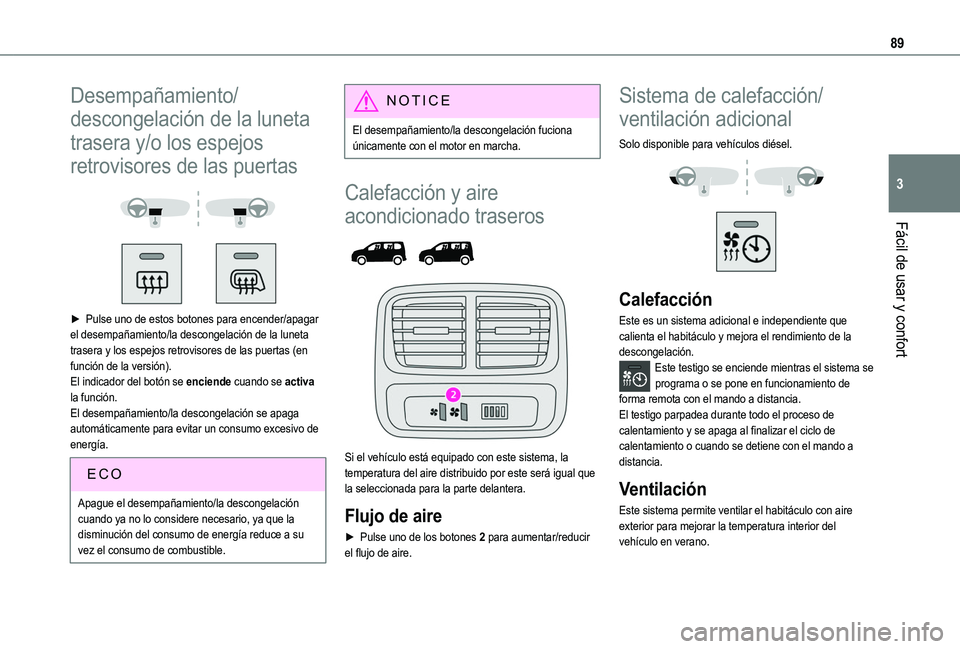 89

3

Fácil de usar y confort

Desempañamiento/ descongelación de la luneta trasera y/o los espejos retrovisores de las puertas

► Pulse uno de estos botones para encender/apagar el desempañamiento/la descongelación de la luneta trasera y los espejos retrovisores de las puertas (en función de la versión).
El indicador del botón se enciende cuando se activa la función.
El desempañamiento/la descongelación se apaga automáticamente para evitar un consumo excesivo de energía.

ECO

Apague el desempañamiento/la descongelación cuando ya no lo considere necesario, ya que la disminución del consumo de energía reduce a su vez el consumo de combustible.

NOTICE

El desempañamiento/la descongelación fuciona únicamente con el motor en marcha.

Calefacción y aire acondicionado traseros

2

Si el vehículo está equipado con este sistema, la temperatura del aire distribuido por este será igual que la seleccionada para la parte delantera.

Flujo de aire

► Pulse uno de los botones 2 para aumentar/reducir el flujo de aire.

Sistema de calefacción/ ventilación adicional

Solo disponible para vehículos diésel.

Calefacción

Este es un sistema adicional e independiente que calienta el habitáculo y mejora el rendimiento de la descongelación.
Este testigo se enciende mientras el sistema se programa o se pone en funcionamiento de forma remota con el mando a distancia.
El testigo parpadea durante todo el proceso de calentamiento y se apaga al finalizar el ciclo de calentamiento o cuando se detiene con el mando a distancia.

Ventilación

Este sistema permite ventilar el habitáculo con aire exterior para mejorar la temperatura interior del vehículo en verano.

carmanualsonline.info