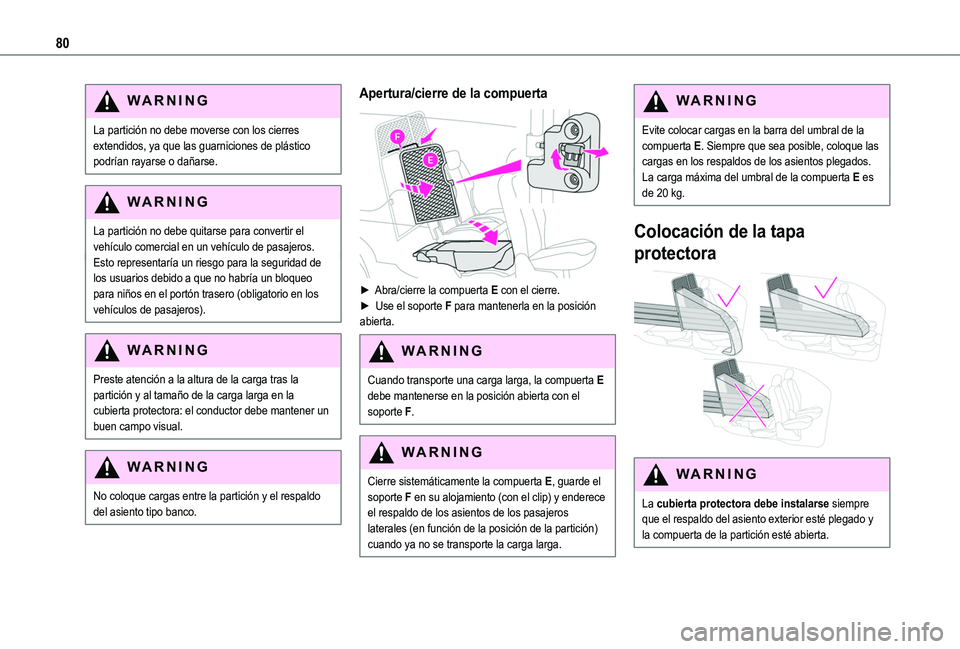 80

WARNING

La partición no debe moverse con los cierres extendidos, ya que las guarniciones de plástico podrían rayarse o dañarse.

WARNING

La partición no debe quitarse para convertir el vehículo comercial en un vehículo de pasajeros. Esto representaría un riesgo para la seguridad de los usuarios debido a que no habría un bloqueo para niños en el portón trasero (obligatorio en los vehículos de pasajeros).

WARNING

Preste atención a la altura de la carga tras la partición y al tamaño de la carga larga en la cubierta protectora: el conductor debe mantener un buen campo visual.

WARNING

No coloque cargas entre la partición y el respaldo del asiento tipo banco.

Apertura/cierre de la compuerta

F
E

► Abra/cierre la compuerta E con el cierre.
► Use el soporte F para mantenerla en la posición abierta.

WARNING

Cuando transporte una carga larga, la compuerta E debe mantenerse en la posición abierta con el soporte F.

WARNING

Cierre sistemáticamente la compuerta E, guarde el soporte F en su alojamiento (con el clip) y enderece el respaldo de los asientos de los pasajeros laterales (en función de la posición de la partición) cuando ya no se transporte la carga larga.

WARNING

Evite colocar cargas en la barra del umbral de la compuerta E. Siempre que sea posible, coloque las cargas en los respaldos de los asientos plegados. La carga máxima del umbral de la compuerta E es de 20 kg.

Colocación de la tapa protectora

WARNING

La cubierta protectora debe instalarse siempre que el respaldo del asiento exterior esté plegado y la compuerta de la partición esté abierta.

carmanualsonline.info