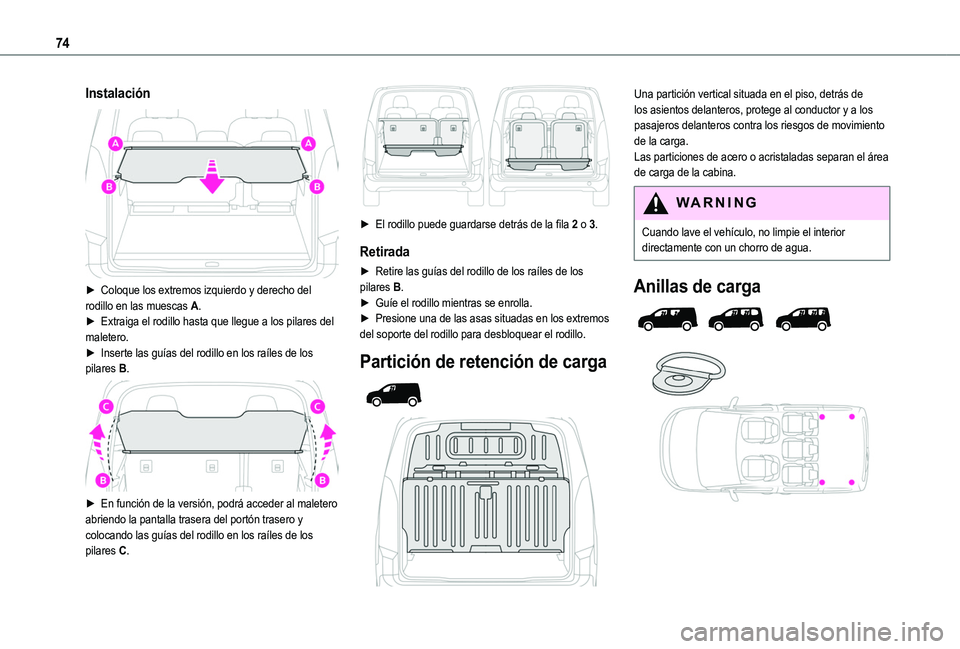 74

Instalación

A
A
B
B

► Coloque los extremos izquierdo y derecho del rodillo en las muescas A.
► Extraiga el rodillo hasta que llegue a los pilares del maletero.
► Inserte las guías del rodillo en los raíles de los pilares B.

C
C
B
B

► En función de la versión, podrá acceder al maletero abriendo la pantalla trasera del portón trasero y colocando las guías del rodillo en los raíles de los pilares C.

► El rodillo puede guardarse detrás de la fila 2 o 3.

Retirada

► Retire las guías del rodillo de los raíles de los pilares B.
► Guíe el rodillo mientras se enrolla.
► Presione una de las asas situadas en los extremos del soporte del rodillo para desbloquear el rodillo.

Partición de retención de carga

Una partición vertical situada en el piso, detrás de los asientos delanteros, protege al conductor y a los pasajeros delanteros contra los riesgos de movimiento de la carga.
Las particiones de acero o acristaladas separan el área de carga de la cabina.

WARNING

Cuando lave el vehículo, no limpie el interior directamente con un chorro de agua.

Anillas de carga

carmanualsonline.info