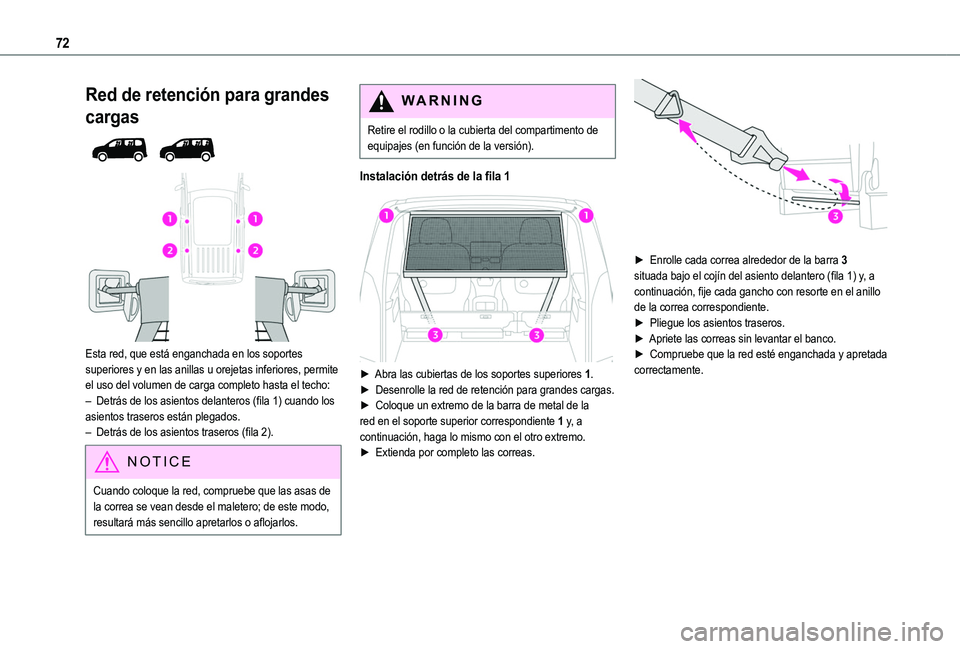 72

Red de retención para grandes cargas

1 1
2 2

Esta red, que está enganchada en los soportes superiores y en las anillas u orejetas inferiores, permite el uso del volumen de carga completo hasta el techo:
– Detrás de los asientos delanteros (fila 1) cuando los asientos traseros están plegados.
– Detrás de los asientos traseros (fila 2).

NOTICE

Cuando coloque la red, compruebe que las asas de la correa se vean desde el maletero; de este modo, resultará más sencillo apretarlos o aflojarlos.

WARNING

Retire el rodillo o la cubierta del compartimento de equipajes (en función de la versión).

Instalación detrás de la fila 1

1 1
3 3

► Abra las cubiertas de los soportes superiores 1.
► Desenrolle la red de retención para grandes cargas.
► Coloque un extremo de la barra de metal de la red en el soporte superior correspondiente 1 y, a continuación, haga lo mismo con el otro extremo.
► Extienda por completo las correas.

3

► Enrolle cada correa alrededor de la barra 3 situada bajo el cojín del asiento delantero (fila 1) y, a continuación, fije cada gancho con resorte en el anillo de la correa correspondiente.
► Pliegue los asientos traseros.
► Apriete las correas sin levantar el banco.
► Compruebe que la red esté enganchada y apretada correctamente.

carmanualsonline.info