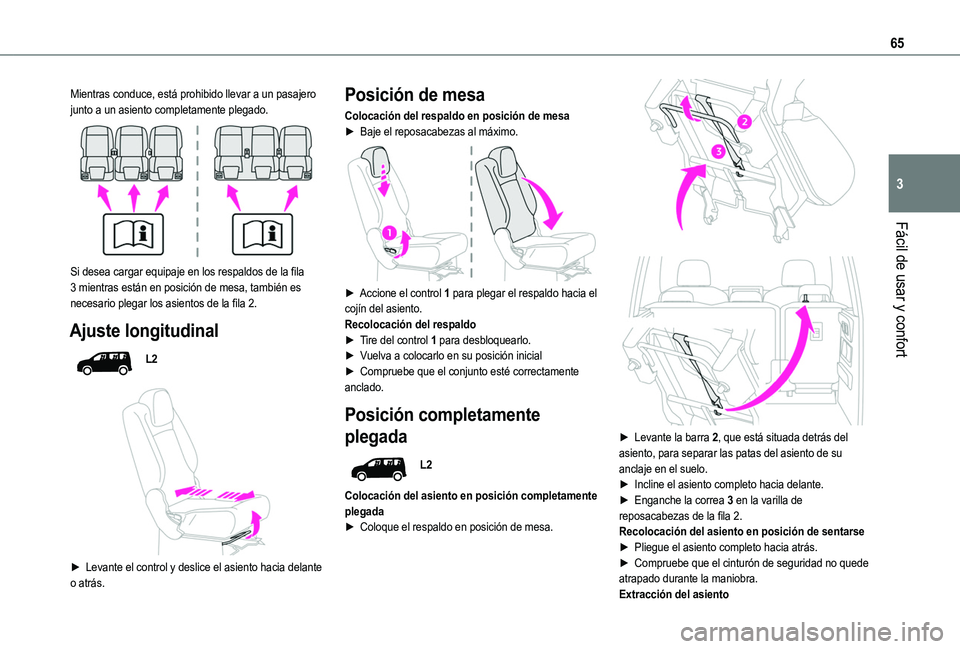 65

3

Fácil de usar y confort

Mientras conduce, está prohibido llevar a un pasajero junto a un asiento completamente plegado.

Si desea cargar equipaje en los respaldos de la fila 3 mientras están en posición de mesa, también es necesario plegar los asientos de la fila 2.

Ajuste longitudinal

L2

► Levante el control y deslice el asiento hacia delante o atrás.

Posición de mesa

Colocación del respaldo en posición de mesa
► Baje el reposacabezas al máximo.

1

► Accione el control 1 para plegar el respaldo hacia el cojín del asiento.
Recolocación del respaldo
► Tire del control 1 para desbloquearlo.
► Vuelva a colocarlo en su posición inicial
► Compruebe que el conjunto esté correctamente anclado.

Posición completamente plegada

L2

Colocación del asiento en posición completamente plegada
► Coloque el respaldo en posición de mesa.

2

3

► Levante la barra 2, que está situada detrás del asiento, para separar las patas del asiento de su anclaje en el suelo.
► Incline el asiento completo hacia delante.
► Enganche la correa 3 en la varilla de reposacabezas de la fila 2.
Recolocación del asiento en posición de sentarse
► Pliegue el asiento completo hacia atrás.
► Compruebe que el cinturón de seguridad no quede atrapado durante la maniobra.
Extracción del asiento

carmanualsonline.info