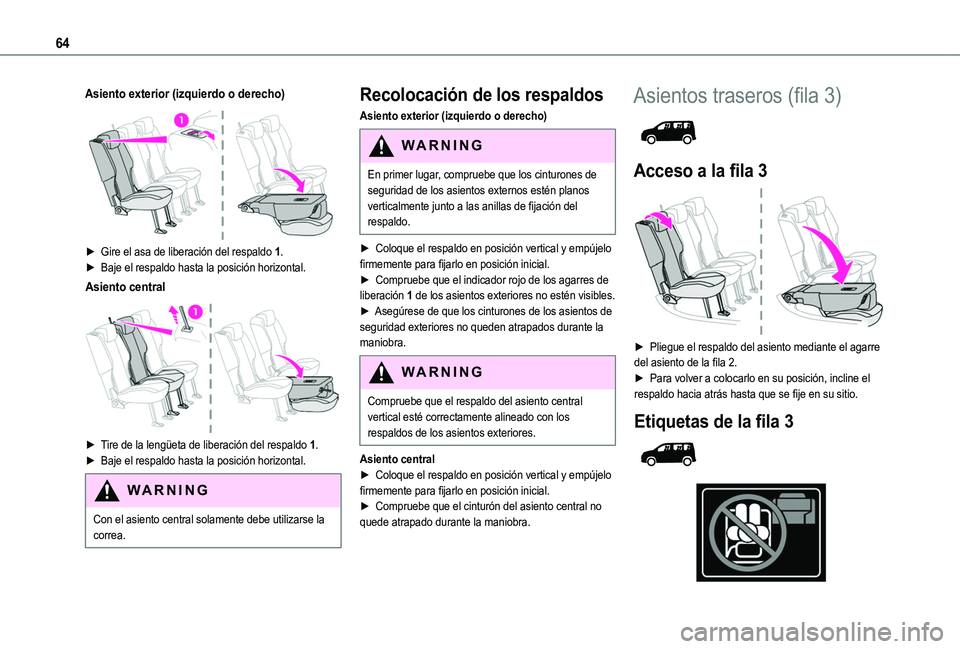 64

Asiento exterior (izquierdo o derecho)

1

► Gire el asa de liberación del respaldo 1.
► Baje el respaldo hasta la posición horizontal.

Asiento central

1

► Tire de la lengüeta de liberación del respaldo 1.
► Baje el respaldo hasta la posición horizontal.

WARNING

Con el asiento central solamente debe utilizarse la correa.

Recolocación de los respaldos

Asiento exterior (izquierdo o derecho)

WARNING

En primer lugar, compruebe que los cinturones de seguridad de los asientos externos estén planos verticalmente junto a las anillas de fijación del respaldo.

► Coloque el respaldo en posición vertical y empújelo firmemente para fijarlo en posición inicial.
► Compruebe que el indicador rojo de los agarres de liberación 1 de los asientos exteriores no estén visibles.
► Asegúrese de que los cinturones de los asientos de seguridad exteriores no queden atrapados durante la maniobra.

WARNING

Compruebe que el respaldo del asiento central vertical esté correctamente alineado con los respaldos de los asientos exteriores.

Asiento central
► Coloque el respaldo en posición vertical y empújelo firmemente para fijarlo en posición inicial.
► Compruebe que el cinturón del asiento central no quede atrapado durante la maniobra.

Asientos traseros (fila 3)

Acceso a la fila 3

► Pliegue el respaldo del asiento mediante el agarre del asiento de la fila 2.
► Para volver a colocarlo en su posición, incline el respaldo hacia atrás hasta que se fije en su sitio.

Etiquetas de la fila 3

carmanualsonline.info