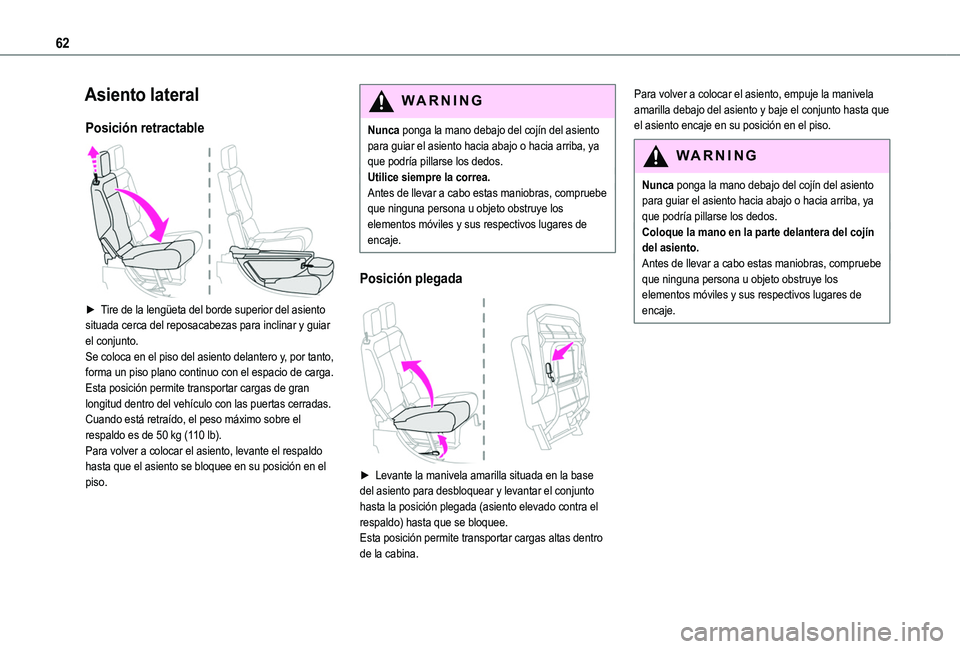 62

Asiento lateral

Posición retractable

► Tire de la lengüeta del borde superior del asiento situada cerca del reposacabezas para inclinar y guiar el conjunto.
Se coloca en el piso del asiento delantero y, por tanto, forma un piso plano continuo con el espacio de carga.
Esta posición permite transportar cargas de gran longitud dentro del vehículo con las puertas cerradas.
Cuando está retraído, el peso máximo sobre el respaldo es de 50 kg (110 lb).
Para volver a colocar el asiento, levante el respaldo hasta que el asiento se bloquee en su posición en el piso.

WARNING

Nunca ponga la mano debajo del cojín del asiento para guiar el asiento hacia abajo o hacia arriba, ya que podría pillarse los dedos.
Utilice siempre la correa.
Antes de llevar a cabo estas maniobras, compruebe que ninguna persona u objeto obstruye los elementos móviles y sus respectivos lugares de encaje.

Posición plegada

► Levante la manivela amarilla situada en la base del asiento para desbloquear y levantar el conjunto hasta la posición plegada (asiento elevado contra el respaldo) hasta que se bloquee.
Esta posición permite transportar cargas altas dentro de la cabina.

Para volver a colocar el asiento, empuje la manivela amarilla debajo del asiento y baje el conjunto hasta que el asiento encaje en su posición en el piso.

WARNING

Nunca ponga la mano debajo del cojín del asiento para guiar el asiento hacia abajo o hacia arriba, ya que podría pillarse los dedos.
Coloque la mano en la parte delantera del cojín del asiento.
Antes de llevar a cabo estas maniobras, compruebe que ninguna persona u objeto obstruye los elementos móviles y sus respectivos lugares de encaje.

carmanualsonline.info