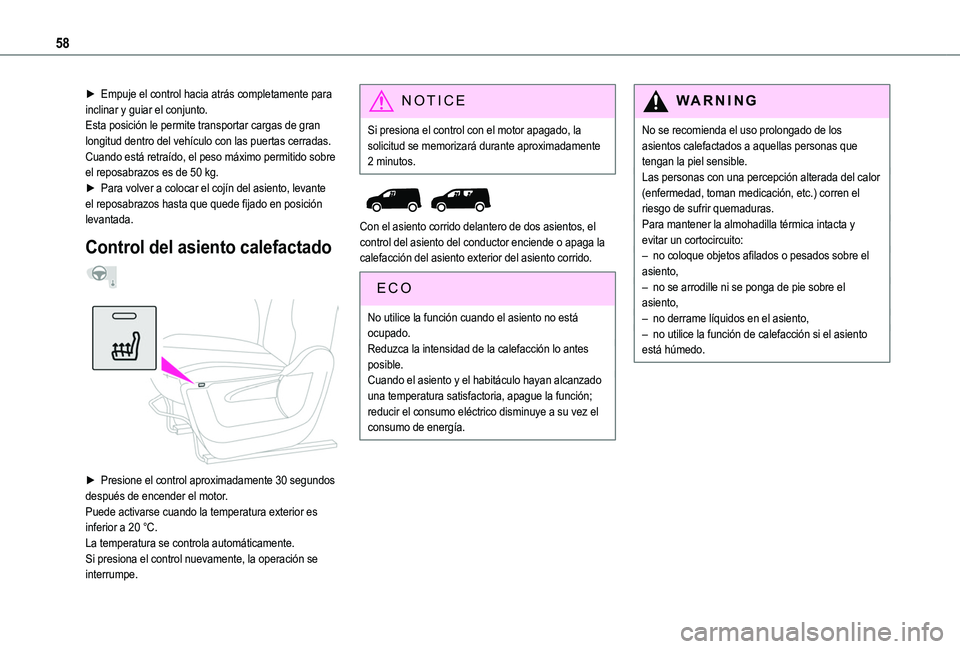 58

► Empuje el control hacia atrás completamente para inclinar y guiar el conjunto.
Esta posición le permite transportar cargas de gran longitud dentro del vehículo con las puertas cerradas.
Cuando está retraído, el peso máximo permitido sobre el reposabrazos es de 50 kg.
► Para volver a colocar el cojín del asiento, levante el reposabrazos hasta que quede fijado en posición levantada.

Control del asiento calefactado

► Presione el control aproximadamente 30 segundos después de encender el motor.
Puede activarse cuando la temperatura exterior es inferior a 20 °C.
La temperatura se controla automáticamente.
Si presiona el control nuevamente, la operación se interrumpe.

NOTICE

Si presiona el control con el motor apagado, la solicitud se memorizará durante aproximadamente 2 minutos.

Con el asiento corrido delantero de dos asientos, el control del asiento del conductor enciende o apaga la calefacción del asiento exterior del asiento corrido.

ECO

No utilice la función cuando el asiento no está ocupado.
Reduzca la intensidad de la calefacción lo antes posible.
Cuando el asiento y el habitáculo hayan alcanzado una temperatura satisfactoria, apague la función; reducir el consumo eléctrico disminuye a su vez el consumo de energía.

WARNING

No se recomienda el uso prolongado de los asientos calefactados a aquellas personas que tengan la piel sensible.
Las personas con una percepción alterada del calor (enfermedad, toman medicación, etc.) corren el riesgo de sufrir quemaduras.
Para mantener la almohadilla térmica intacta y evitar un cortocircuito:
– no coloque objetos afilados o pesados sobre el asiento,
– no se arrodille ni se ponga de pie sobre el asiento,
– no derrame líquidos en el asiento,
– no utilice la función de calefacción si el asiento está húmedo.

carmanualsonline.info