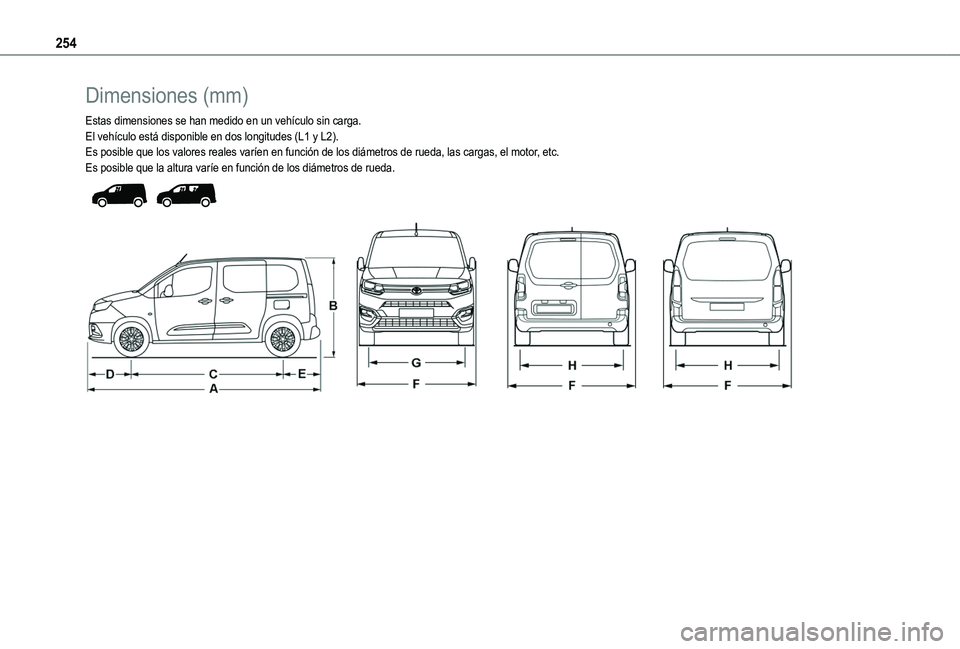 254

Dimensiones (mm)

Estas dimensiones se han medido en un vehículo sin carga.
El vehículo está disponible en dos longitudes (L1 y L2).
Es posible que los valores reales varíen en función de los diámetros de rueda, las cargas, el motor, etc.
Es posible que la altura varíe en función de los diámetros de rueda.

B
D C E
A
G
F
H
F
H
F

carmanualsonline.info