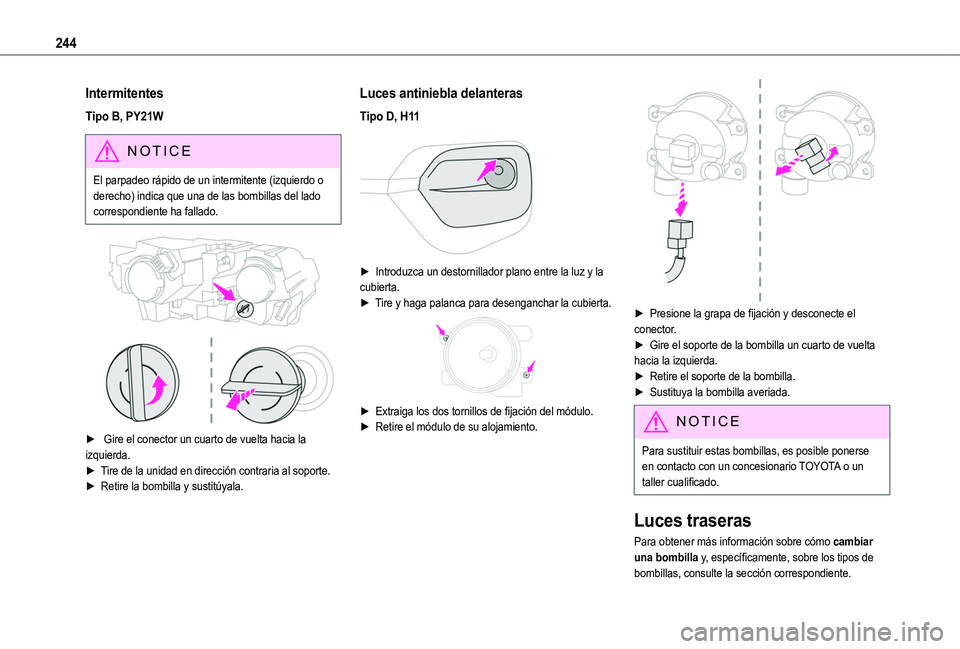 244

Intermitentes

Tipo B, PY21W

NOTICE

El parpadeo rápido de un intermitente (izquierdo o derecho) indica que una de las bombillas del lado correspondiente ha fallado.

► Gire el conector un cuarto de vuelta hacia la izquierda.
► Tire de la unidad en dirección contraria al soporte.
► Retire la bombilla y sustitúyala.

Luces antiniebla delanteras

Tipo D, H11

► Introduzca un destornillador plano entre la luz y la cubierta.
► Tire y haga palanca para desenganchar la cubierta.

► Extraiga los dos tornillos de fijación del módulo.
► Retire el módulo de su alojamiento.

► Presione la grapa de fijación y desconecte el conector.
► Gire el soporte de la bombilla un cuarto de vuelta hacia la izquierda.
► Retire el soporte de la bombilla.
► Sustituya la bombilla averiada.

NOTICE

Para sustituir estas bombillas, es posible ponerse en contacto con un concesionario TOYOTA o un taller cualificado.

Luces traseras

Para obtener más información sobre cómo cambiar una bombilla y, específicamente, sobre los tipos de bombillas, consulte la sección correspondiente.

carmanualsonline.info