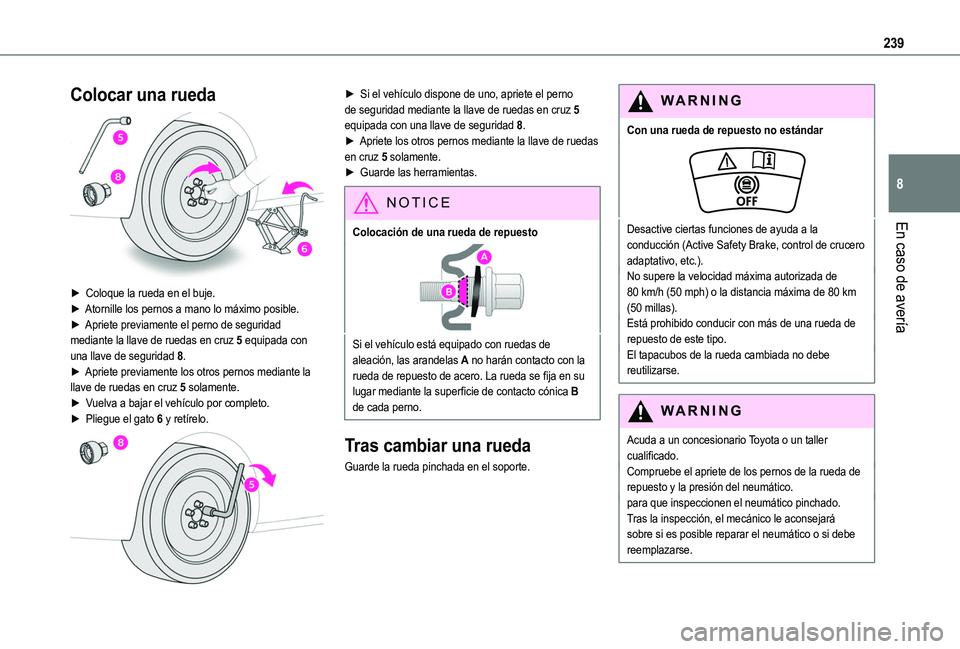 239

8

En caso de avería

Colocar una rueda

5

8

6

► Coloque la rueda en el buje.
► Atornille los pernos a mano lo máximo posible.
► Apriete previamente el perno de seguridad mediante la llave de ruedas en cruz 5 equipada con una llave de seguridad 8.
► Apriete previamente los otros pernos mediante la llave de ruedas en cruz 5 solamente.
► Vuelva a bajar el vehículo por completo.
► Pliegue el gato 6 y retírelo.

8

5

► Si el vehículo dispone de uno, apriete el perno de seguridad mediante la llave de ruedas en cruz 5 equipada con una llave de seguridad 8.
► Apriete los otros pernos mediante la llave de ruedas en cruz 5 solamente.
► Guarde las herramientas.

NOTICE

Colocación de una rueda de repuesto

A

B

Si el vehículo está equipado con ruedas de aleación, las arandelas A no harán contacto con la rueda de repuesto de acero. La rueda se fija en su lugar mediante la superficie de contacto cónica B de cada perno.

Tras cambiar una rueda

Guarde la rueda pinchada en el soporte.

WARNING

Con una rueda de repuesto no estándar

OFF

Desactive ciertas funciones de ayuda a la conducción (Active Safety Brake, control de crucero adaptativo, etc.).
No supere la velocidad máxima autorizada de 80 km/h (50 mph) o la distancia máxima de 80 km (50 millas).
Está prohibido conducir con más de una rueda de repuesto de este tipo.
El tapacubos de la rueda cambiada no debe reutilizarse.

WARNING

Acuda a un concesionario Toyota o un taller cualificado.
Compruebe el apriete de los pernos de la rueda de repuesto y la presión del neumático.
para que inspeccionen el neumático pinchado.
Tras la inspección, el mecánico le aconsejará sobre si es posible reparar el neumático o si debe reemplazarse.

carmanualsonline.info