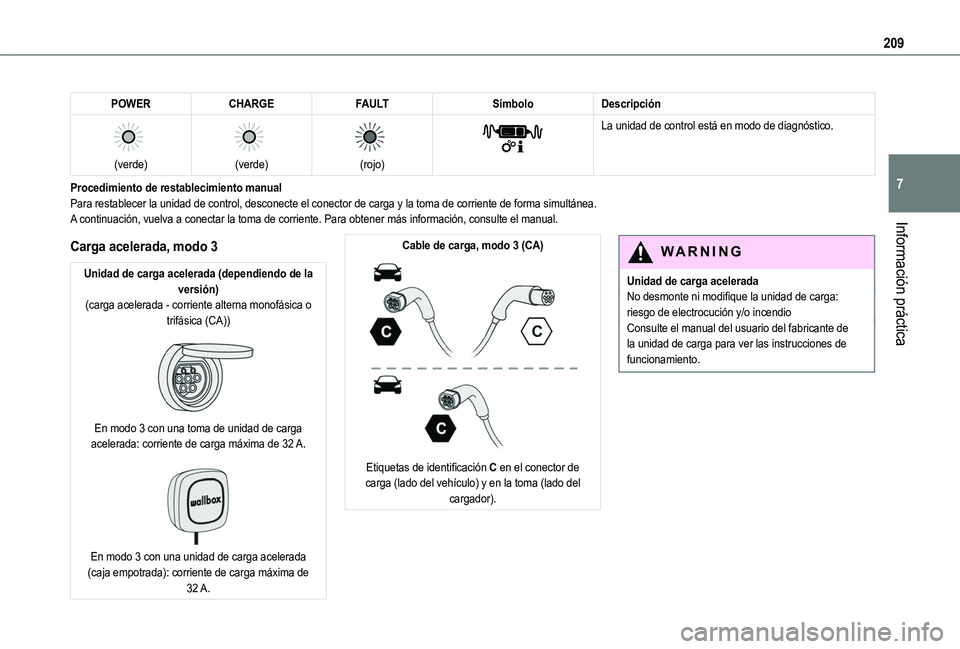 209

7

Información práctica

| POWER | CHARGE | FAULT | Símbolo | Descripción |
|---|---|---|---|---|
| (verde) | (verde) | (rojo) | | La unidad de control está en modo de diagnóstico. |

Procedimiento de restablecimiento manual
Para restablecer la unidad de control, desconecte el conector de carga y la toma de corriente de forma simultánea. A continuación, vuelva a conectar la toma de corriente. Para obtener más información, consulte el manual.

Carga acelerada, modo 3

Unidad de carga acelerada (dependiendo de la versión)
(carga acelerada - corriente alterna monofásica o trifásica (CA))

En modo 3 con una toma de unidad de carga acelerada: corriente de carga máxima de 32 A.

wallbox

En modo 3 con una unidad de carga acelerada (caja empotrada): corriente de carga máxima de 32 A.

Cable de carga, modo 3 (CA)

C

C

C

Etiquetas de identificación C en el conector de carga (lado del vehículo) y en la toma (lado del cargador).

WARNING

Unidad de carga acelerada
No desmonte ni modifique la unidad de carga: riesgo de electrocución y/o incendio
Consulte el manual del usuario del fabricante de la unidad de carga para ver las instrucciones de funcionamiento.

carmanualsonline.info