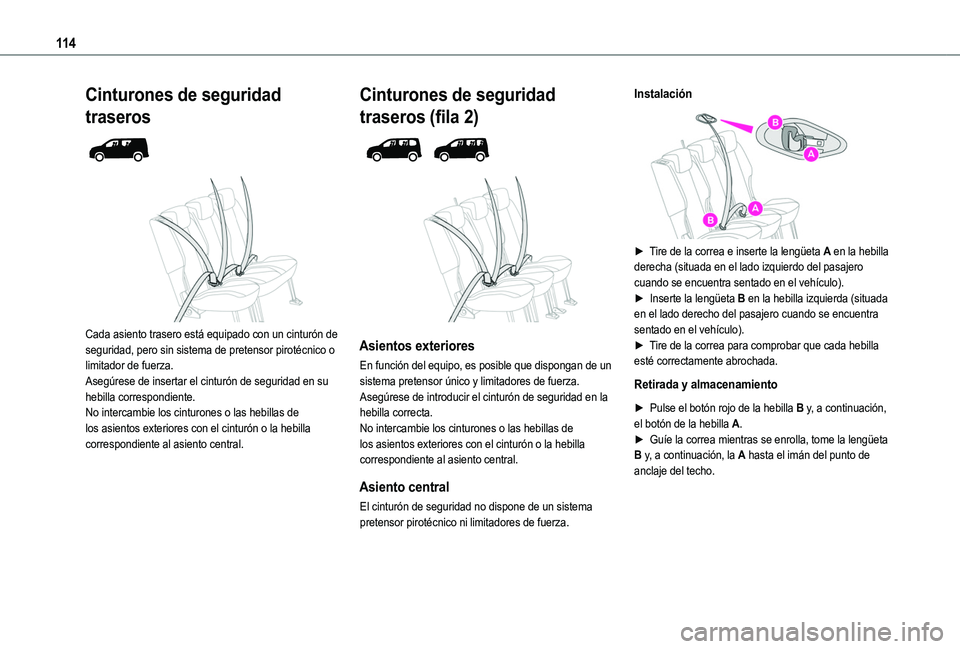 114

Cinturones de seguridad traseros

Cada asiento trasero está equipado con un cinturón de seguridad, pero sin sistema de pretensor pirotécnico o limitador de fuerza.
Asegúrese de insertar el cinturón de seguridad en su hebilla correspondiente.
No intercambie los cinturones o las hebillas de los asientos exteriores con el cinturón o la hebilla correspondiente al asiento central.

Cinturones de seguridad traseros (fila 2)

Asientos exteriores

En función del equipo, es posible que dispongan de un sistema pretensor único y limitadores de fuerza.
Asegúrese de introducir el cinturón de seguridad en la hebilla correcta.
No intercambie los cinturones o las hebillas de los asientos exteriores con el cinturón o la hebilla correspondiente al asiento central.

Asiento central

El cinturón de seguridad no dispone de un sistema pretensor pirotécnico ni limitadores de fuerza.

Instalación

B
A
A
B

► Tire de la correa e inserte la lengüeta A en la hebilla derecha (situada en el lado izquierdo del pasajero cuando se encuentra sentado en el vehículo).
► Inserte la lengüeta B en la hebilla izquierda (situada en el lado derecho del pasajero cuando se encuentra sentado en el vehículo).
► Tire de la correa para comprobar que cada hebilla esté correctamente abrochada.

Retirada y almacenamiento

► Pulse el botón rojo de la hebilla B y, a continuación, el botón de la hebilla A.
► Guíe la correa mientras se enrolla, tome la lengüeta B y, a continuación, la A hasta el imán del punto de anclaje del techo.

carmanualsonline.info