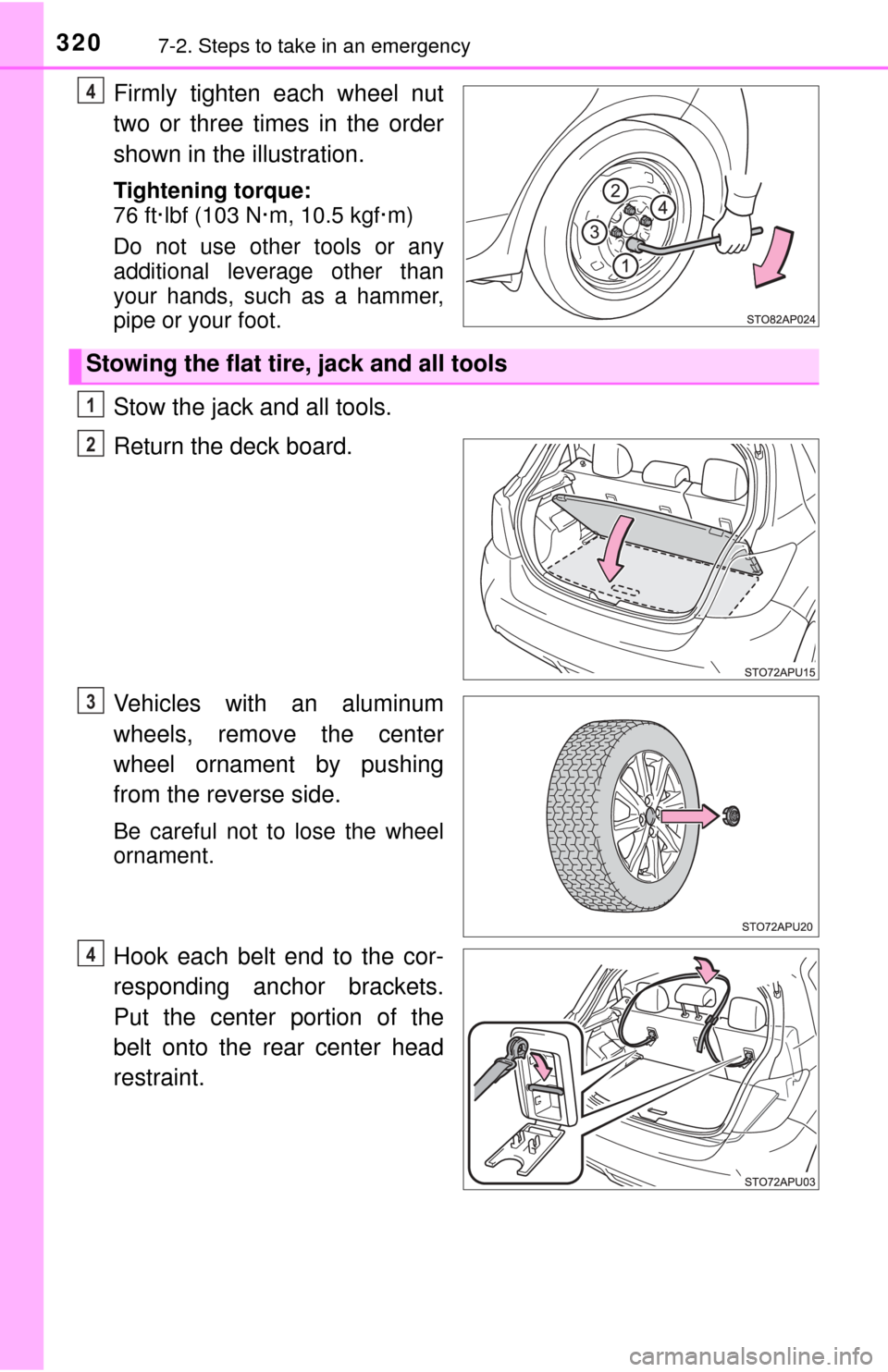 320 7-2. Steps to take in an emergency

4 Firmly tighten each wheel nut two or three times in the order shown in the illustration.

Tightening torque:
76 ft·lbf (103 N·m, 10.5 kgf·m)

Do not use other tools or any additional leverage other than your hands, such as a hammer, pipe or your foot.

2
4
3
1

STO82AP024

Stowing the flat tire, jack and all tools

1 Stow the jack and all tools.

2 Return the deck board.

STO72APU15

3 Vehicles with an aluminum wheels, remove the center wheel ornament by pushing from the reverse side.

Be careful not to lose the wheel ornament.

STO72APU20

4 Hook each belt end to the corresponding anchor brackets. Put the center portion of the belt onto the rear center head restraint.

STO72APU03

carmanualsonline.info