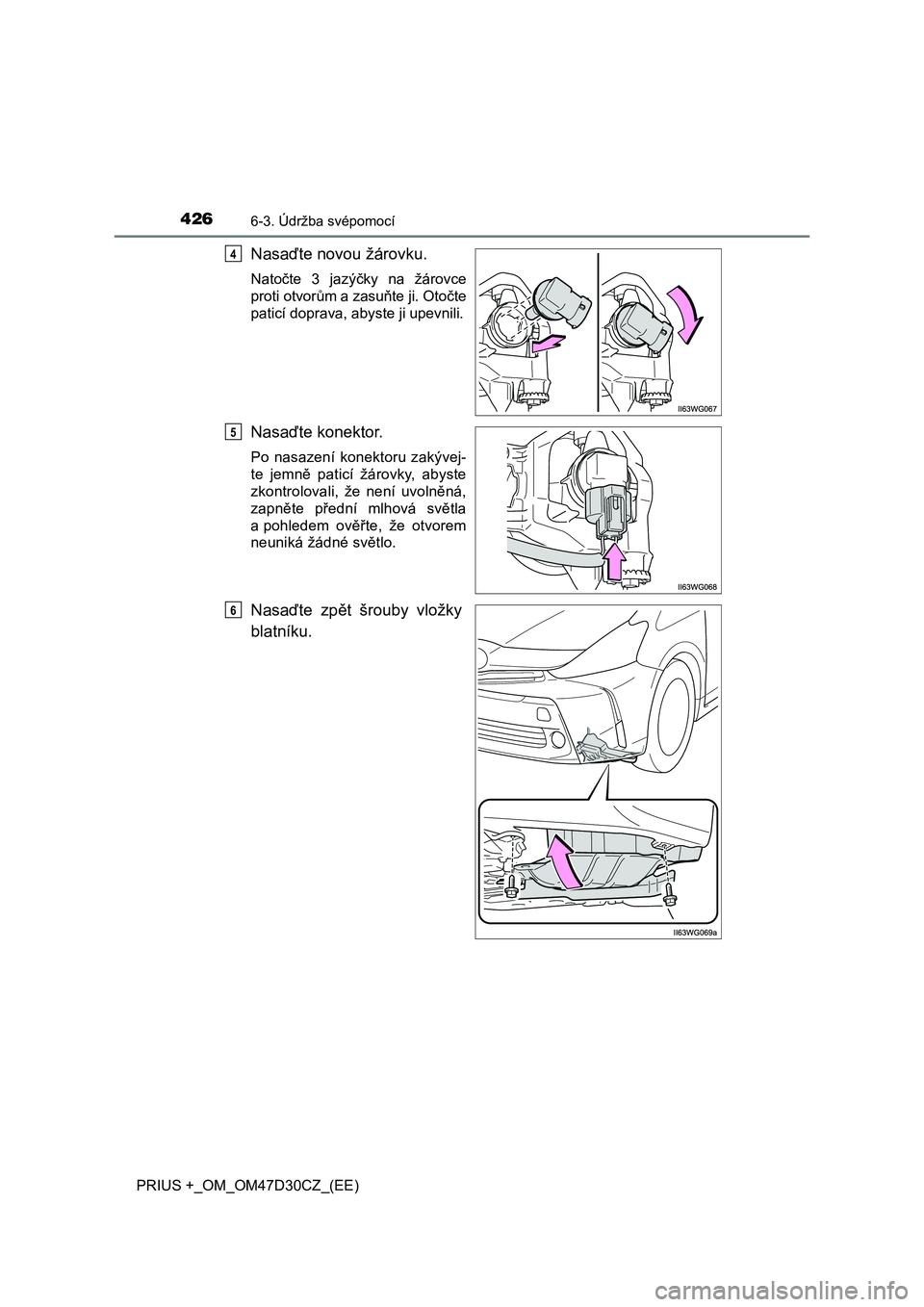 426
6-3. Údržba svépomocí

4
Nasaďte novou žárovku.

Natočte 3 jazýčky na žárovce proti otvorům a zasuňte ji. Otočte paticí doprava, abyste ji upevnili.

II63WG067

5
Nasaďte konektor.

Po nasazení konektoru zakývejte jemně paticí žárovky, abyste zkontrolovali, že není uvolněná, zapněte přední mlhová světla a pohledem ověřte, že otvorem neuniká žádné světlo.

II63WG068

6
Nasaďte zpět šrouby vložky blatníku.

II63WG069a

PRIUS +_OM_OM47D30CZ_(EE)

carmanualsonline.info