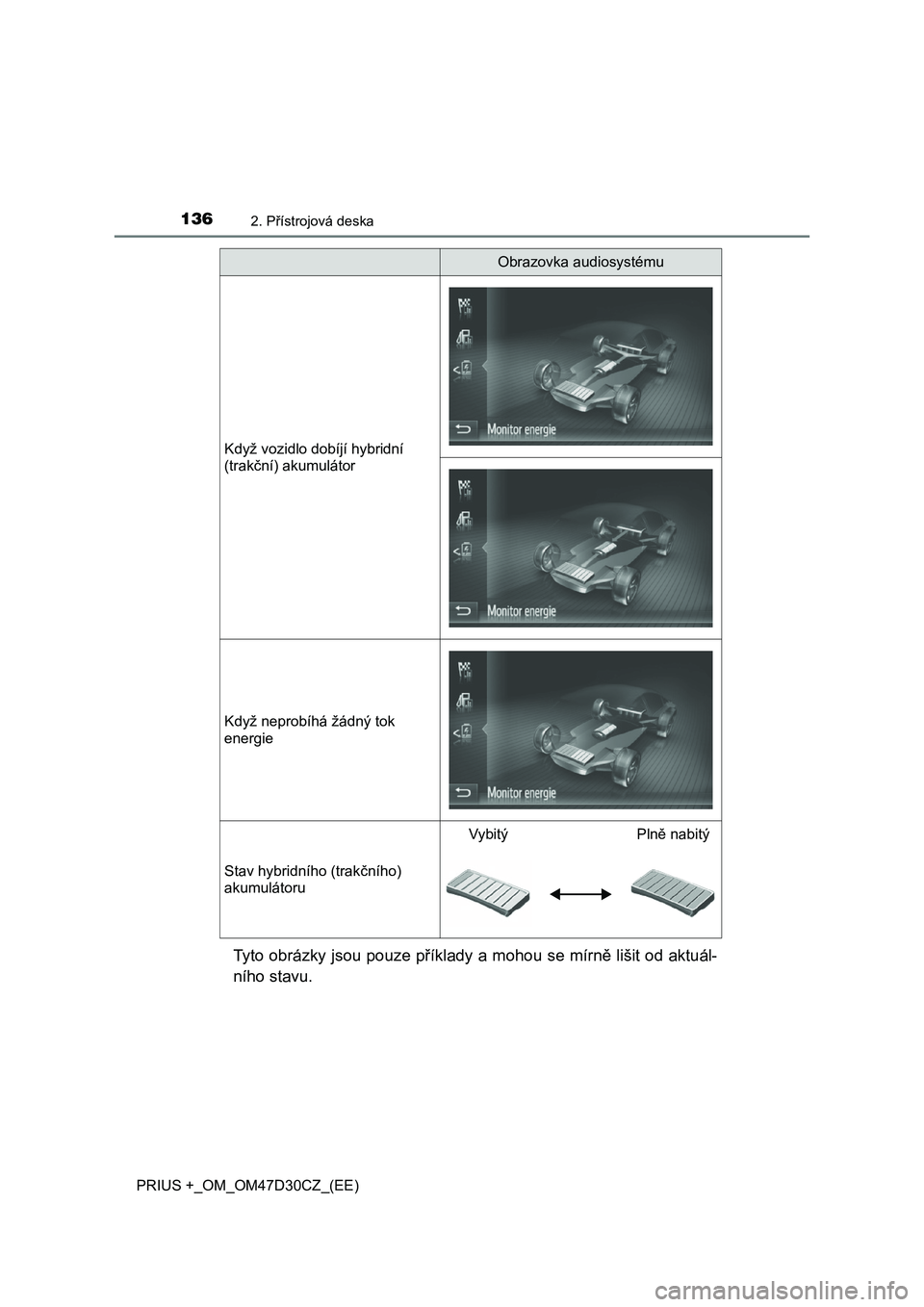 136 2. Přístrojová deska

| | Obrazovka audiosystému |
|---|---|
| Když vozidlo dobíjí hybridní (trakční) akumulátor | Monitor energie |
| | Monitor energie |
| Když neprobíhá žádný tok energie | Monitor energie |
| Stav hybridního (trakčního) akumulátoru | Vybitý Plně nabitý |

Tyto obrázky jsou pouze příklady a mohou se mírně lišit od aktuálního stavu.

PRIUS +_OM_OM47D30CZ_(EE)

carmanualsonline.info