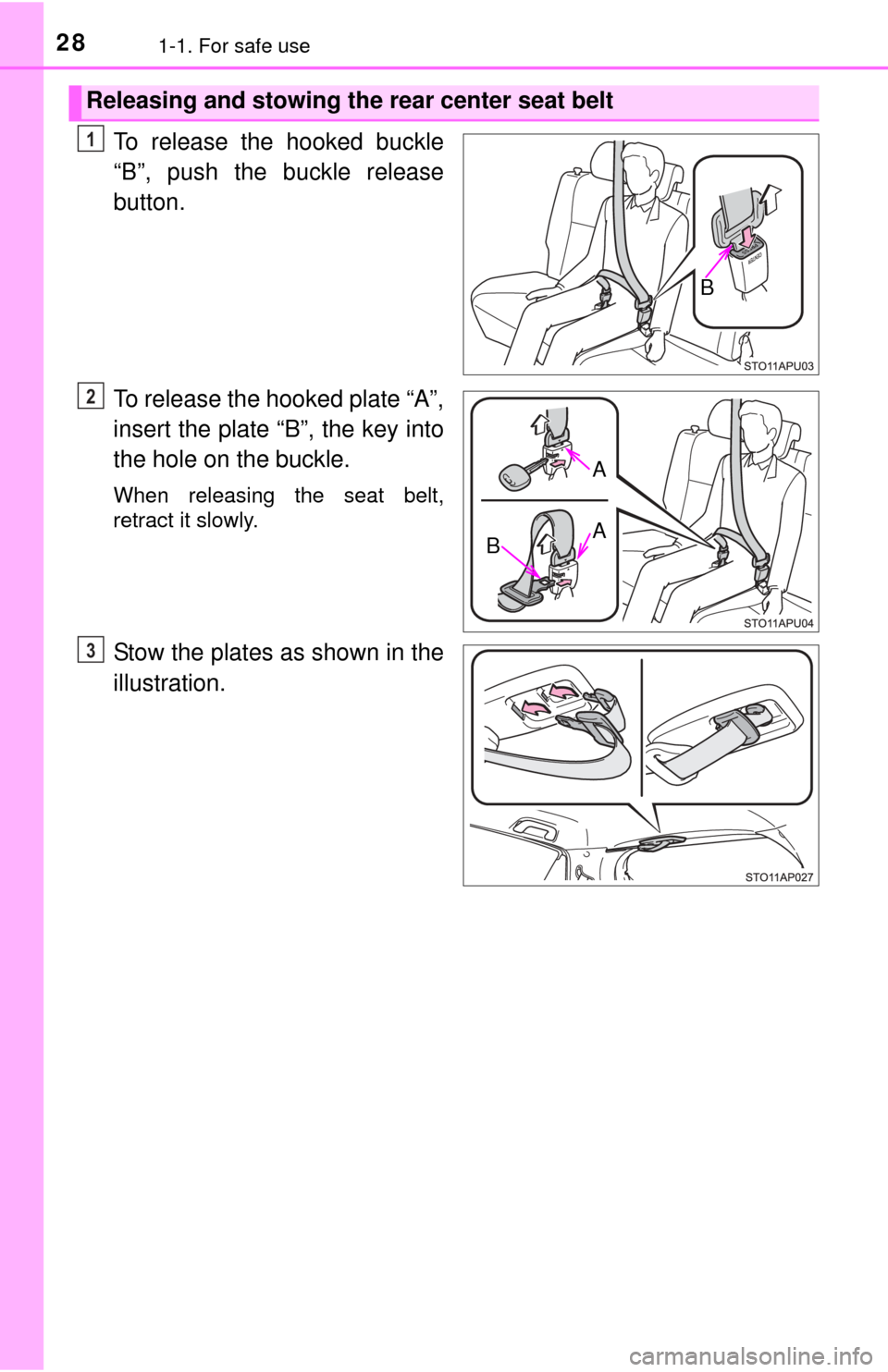 28 1-1. For safe use

Releasing and stowing the rear center seat belt

1 To release the hooked buckle “B”, push the buckle release button.

B

STO11APU03

2 To release the hooked plate “A”, insert the plate “B”, the key into the hole on the buckle.

When releasing the seat belt, retract it slowly.

A

A

B

STO11APU04

3 Stow the plates as shown in the illustration.

STO11AP027

carmanualsonline.info