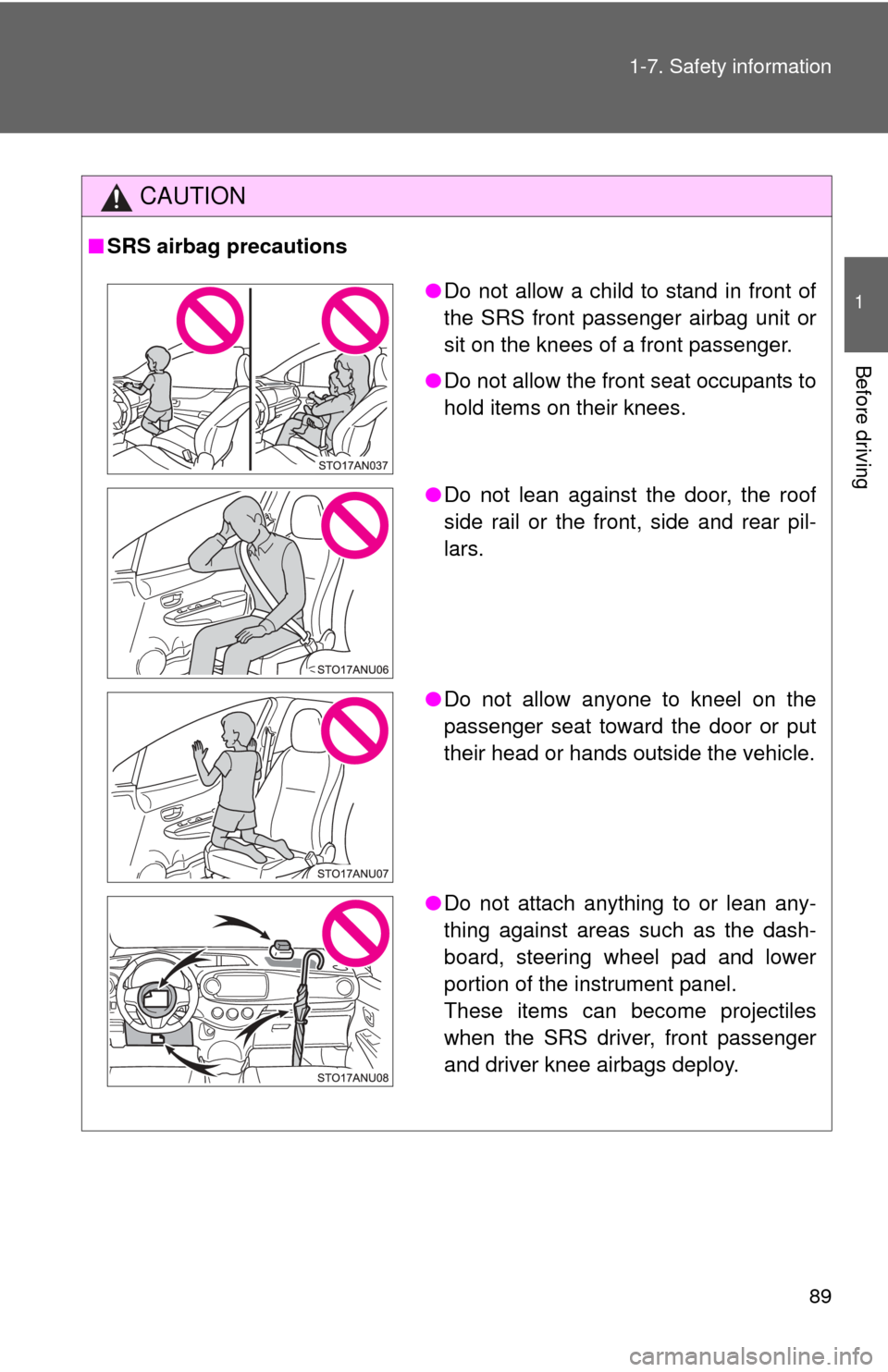 1-7. Safety information

1

Before driving

CAUTION

■ SRS airbag precautions

STO17AN037

● Do not allow a child to stand in front of the SRS front passenger airbag unit or sit on the knees of a front passenger.

● Do not allow the front seat occupants to hold items on their knees.

STO17ANU06

● Do not lean against the door, the roof side rail or the front, side and rear pillars.

STO17ANU07

● Do not allow anyone to kneel on the passenger seat toward the door or put their head or hands outside the vehicle.

STO17ANU08

● Do not attach anything to or lean anything against areas such as the dashboard, steering wheel pad and lower portion of the instrument panel.
These items can become projectiles when the SRS driver, front passenger and driver knee airbags deploy.

89

carmanualsonline.info