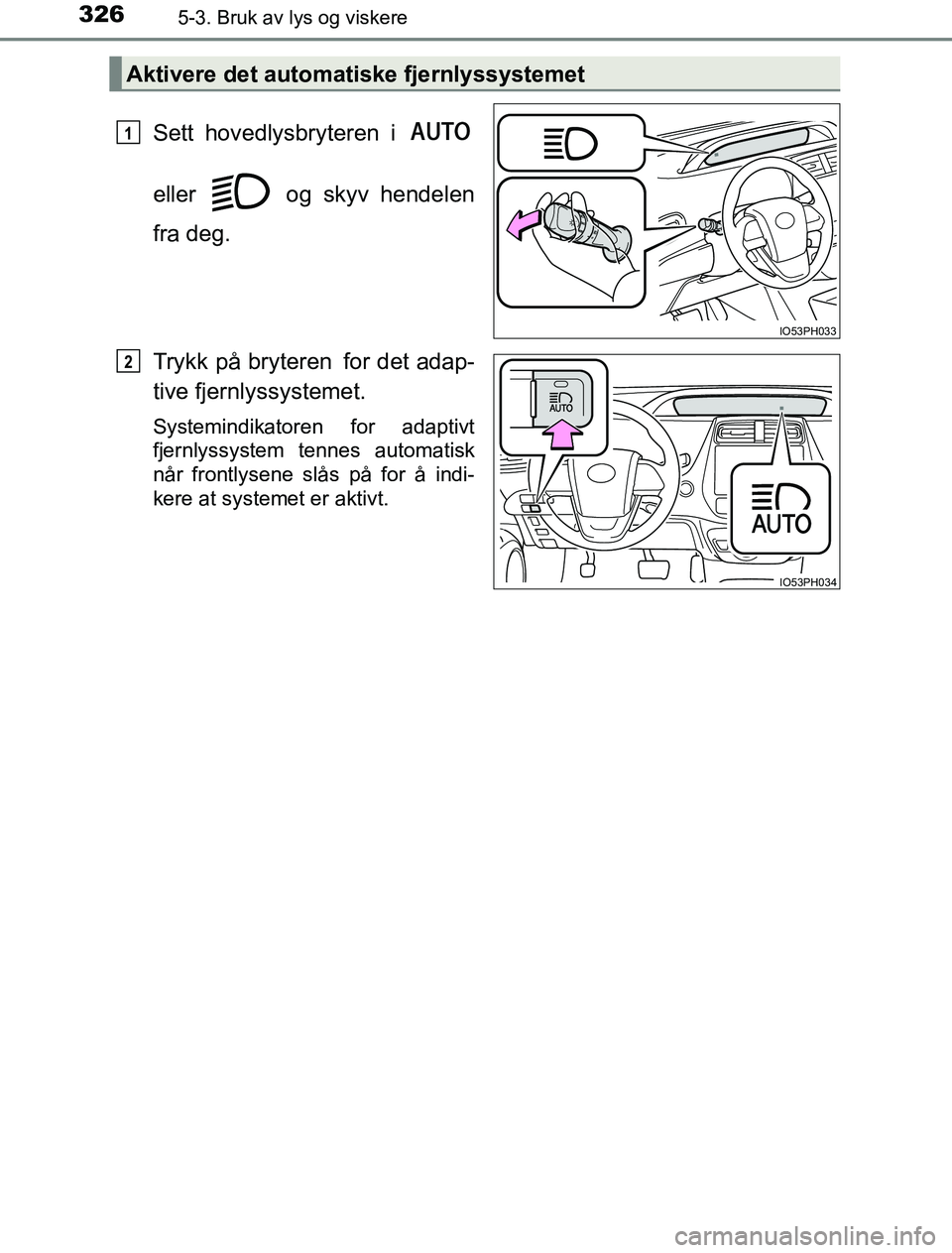 326 5-3. Bruk av lys og viskere

Aktivere det automatiske fjernlyssystemet

1 Sett hovedlysbryteren i AUTO eller og skyv hendelen fra deg.

IO53PH033

2 Trykk på bryteren for det adaptive fjernlyssystemet.

Systemindikatoren for adaptivt fjernlyssystem tennes automatisk når frontlysene slås på for å indikere at systemet er aktivt.

AUTO

AUTO

IO53PH034

carmanualsonline.info