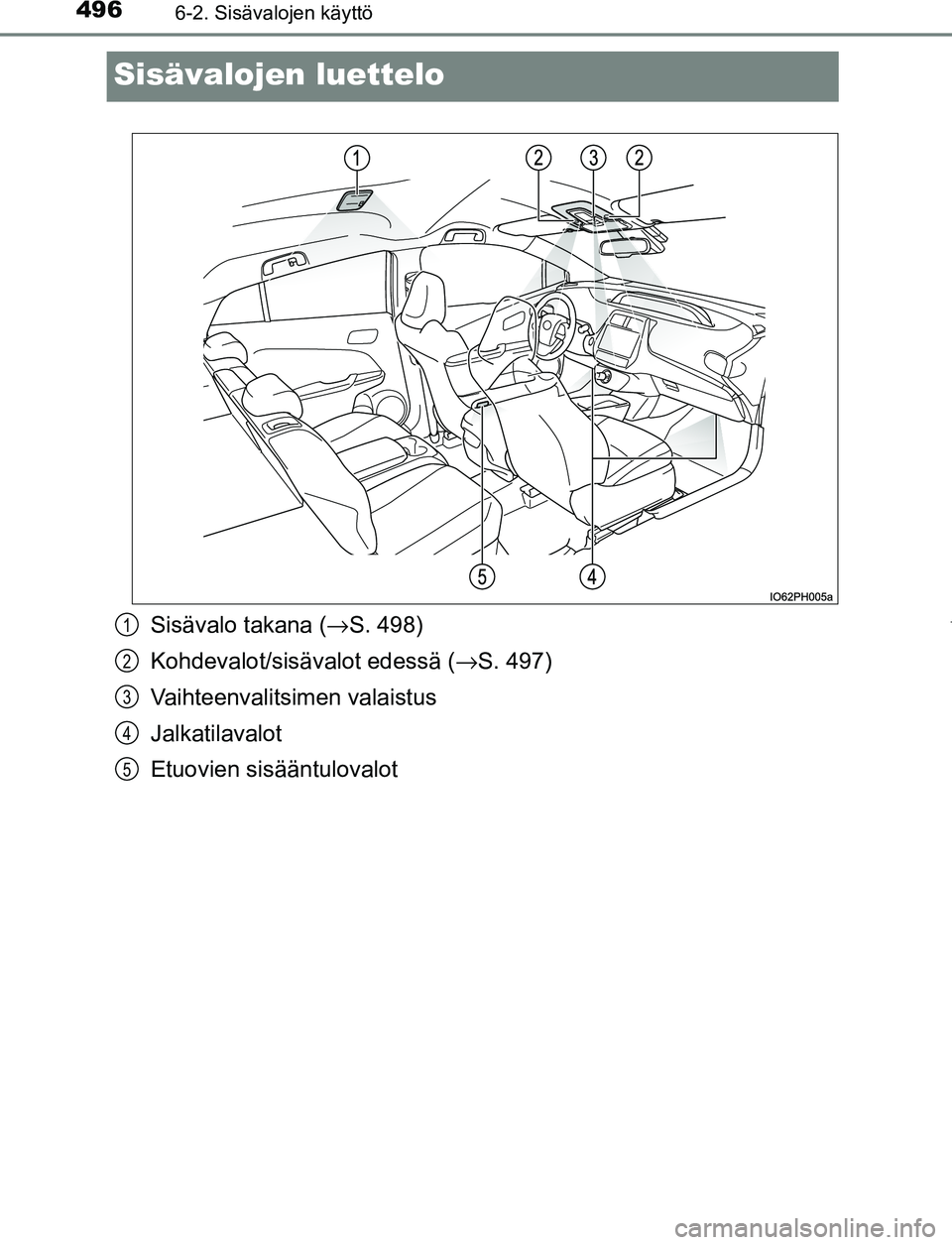 496 6-2. Sisävalojen käyttö

Sisävalojen luettelo

1 2 3 2

5 4

IO62PH005a

1 Sisävalo takana (→S. 498)

2 Kohdevalot/sisävalot edessä (→S. 497)

3 Vaihteenvalitsimen valaistus

4 Jalkatilavalot

5 Etuovien sisääntulovalot

carmanualsonline.info