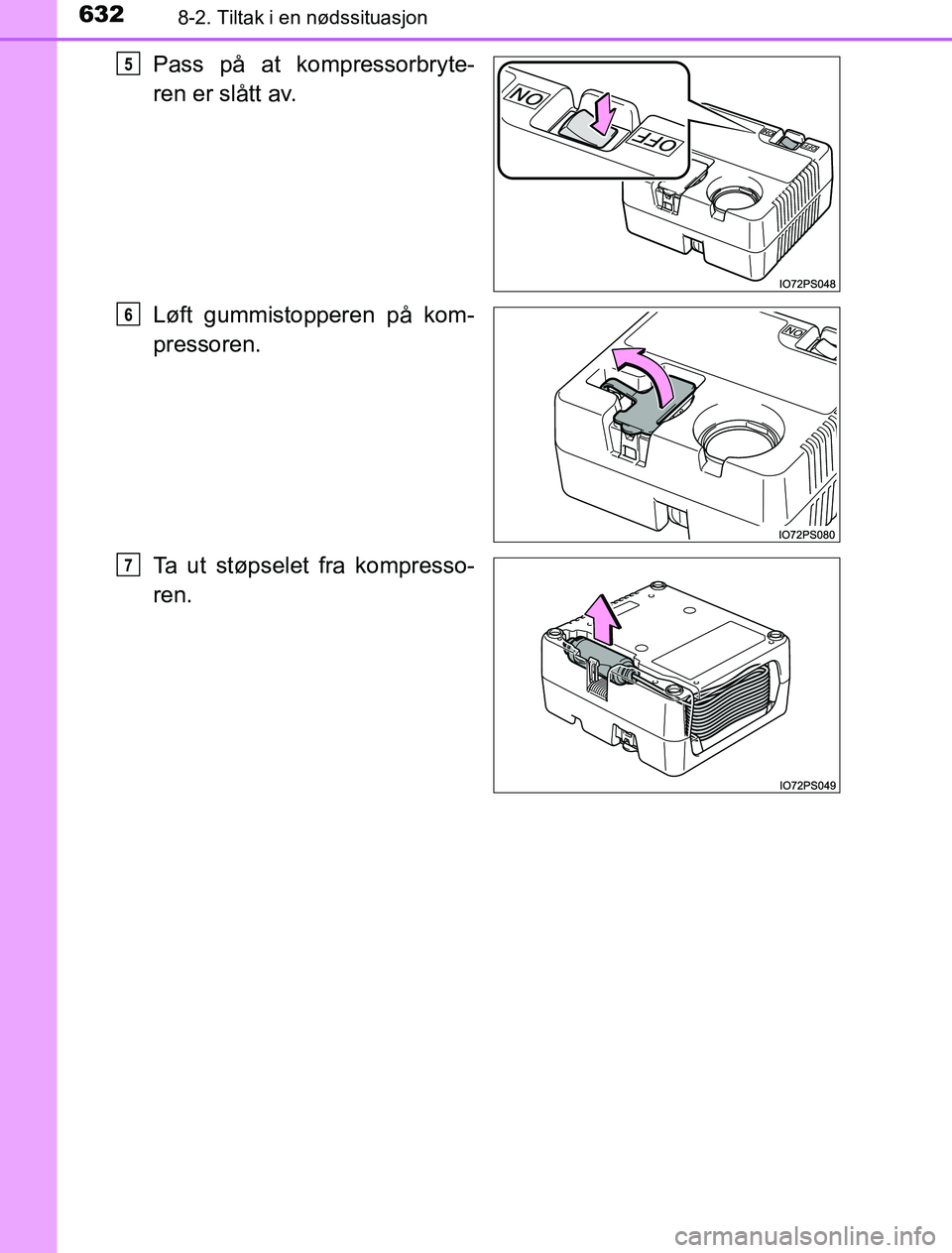 632 8-2. Tiltak i en nødssituasjon

5 Pass på at kompressorbryteren er slått av.

ON

OFF

IO72PS048

6 Løft gummistopperen på kompressoren.

ON

IO72PS080

7 Ta ut støpselet fra kompressoren.

IO72PS049

carmanualsonline.info