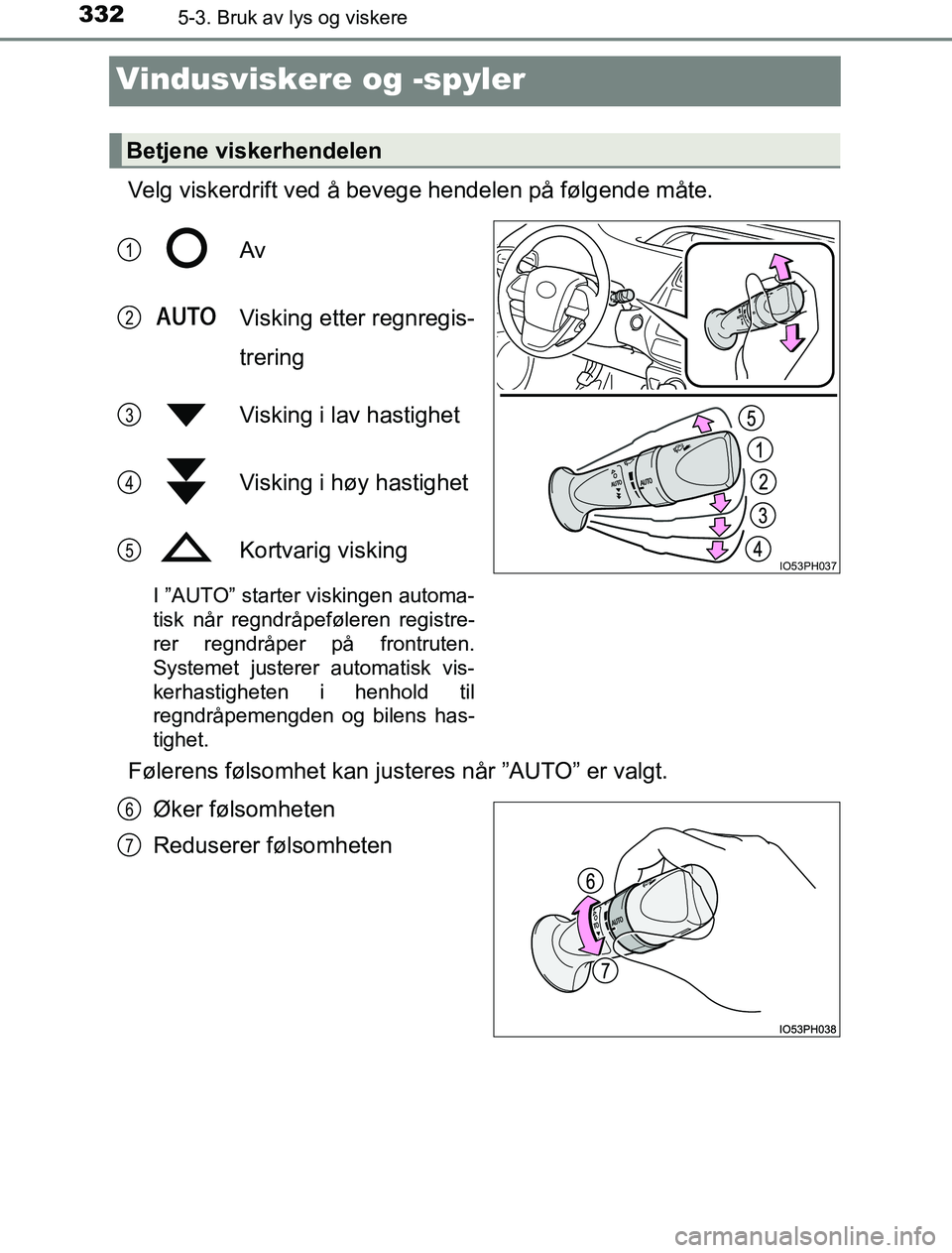 332 5-3. Bruk av lys og viskere

Vindusviskere og -spyler

Betjene viskerhendelen

Velg viskerdrift ved å bevege hendelen på følgende måte.

1 Av

2 AUTO Visking etter regnregistrering

3 Visking i lav hastighet

4 Visking i høy hastighet

5 Kortvarig visking

I ”AUTO” starter viskingen automatisk når regndråpeføleren registrerer regndråper på frontruten. Systemet justerer automatisk viskerhastigheten i henhold til regndråpemengden og bilens hastighet.

5
1
2
3
4
AUTO
IO53PH037

Følerens følsomhet kan justeres når ”AUTO” er valgt.

6 Øker følsomheten

7 Reduserer følsomheten

6
7
AUTO
IO53PH038

carmanualsonline.info