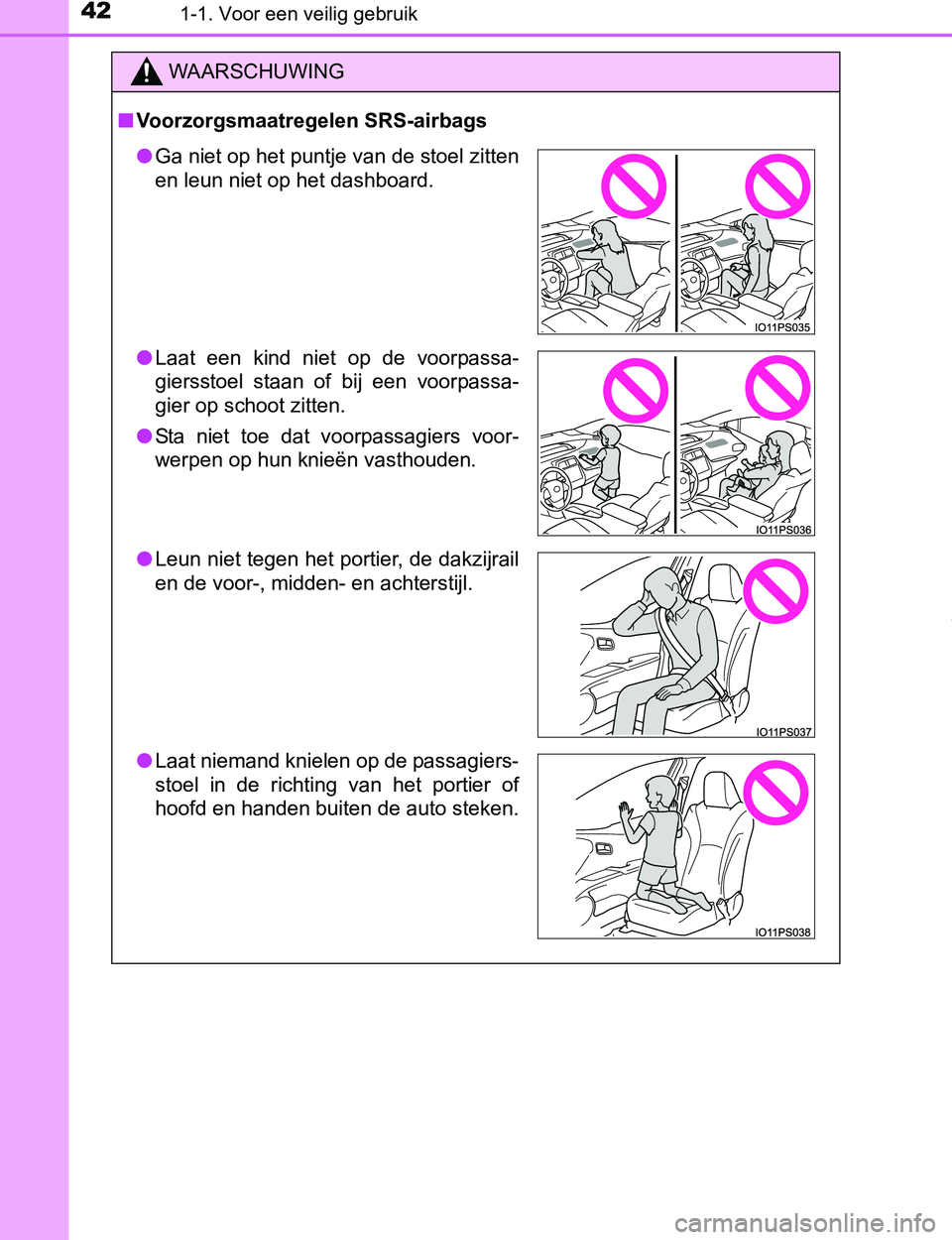 42 1-1. Voor een veilig gebruik

WAARSCHUWING

■ Voorzorgsmaatregelen SRS-airbags

● Ga niet op het puntje van de stoel zitten en leun niet op het dashboard.

IO11PS035

● Laat een kind niet op de voorpassagiersstoel staan of bij een voorpassagier op schoot zitten.

● Sta niet toe dat voorpassagiers voorwerpen op hun knieën vasthouden.

IO11PS036

● Leun niet tegen het portier, de dakzijrail en de voor-, midden- en achterstijl.

IO11PS037

● Laat niemand knielen op de passagiersstoel in de richting van het portier of hoofd en handen buiten de auto steken.

IO11PS038

carmanualsonline.info