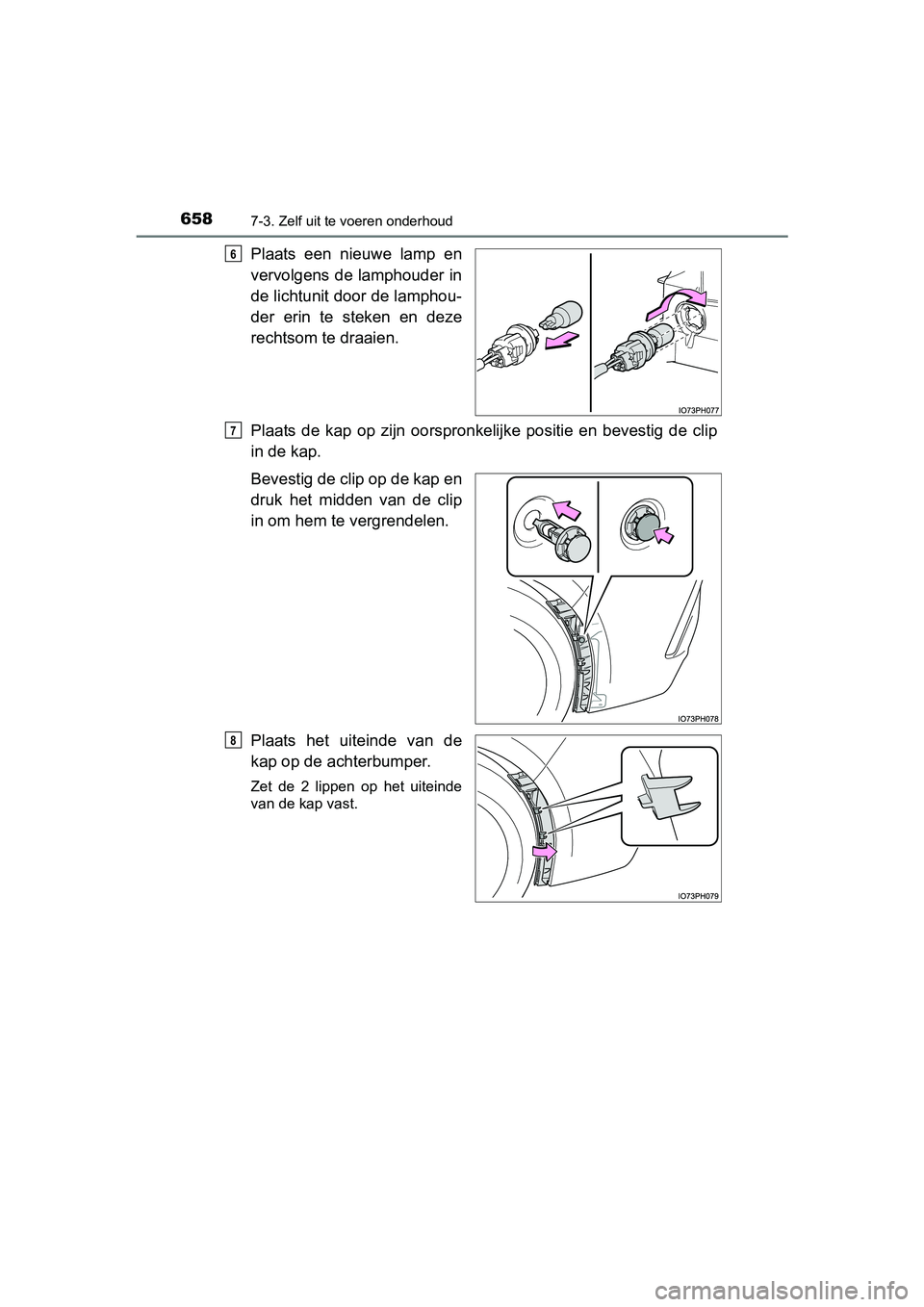 658 7-3. Zelf uit te voeren onderhoud

6 Plaats een nieuwe lamp en vervolgens de lamphouder in de lichtunit door de lamphouder erin te steken en deze rechtsom te draaien.

IO73PH077

7 Plaats de kap op zijn oorspronkelijke positie en bevestig de clip in de kap.

Bevestig de clip op de kap en druk het midden van de clip in om hem te vergrendelen.

IO73PH078

8 Plaats het uiteinde van de kap op de achterbumper.

Zet de 2 lippen op het uiteinde van de kap vast.

IO73PH079

carmanualsonline.info