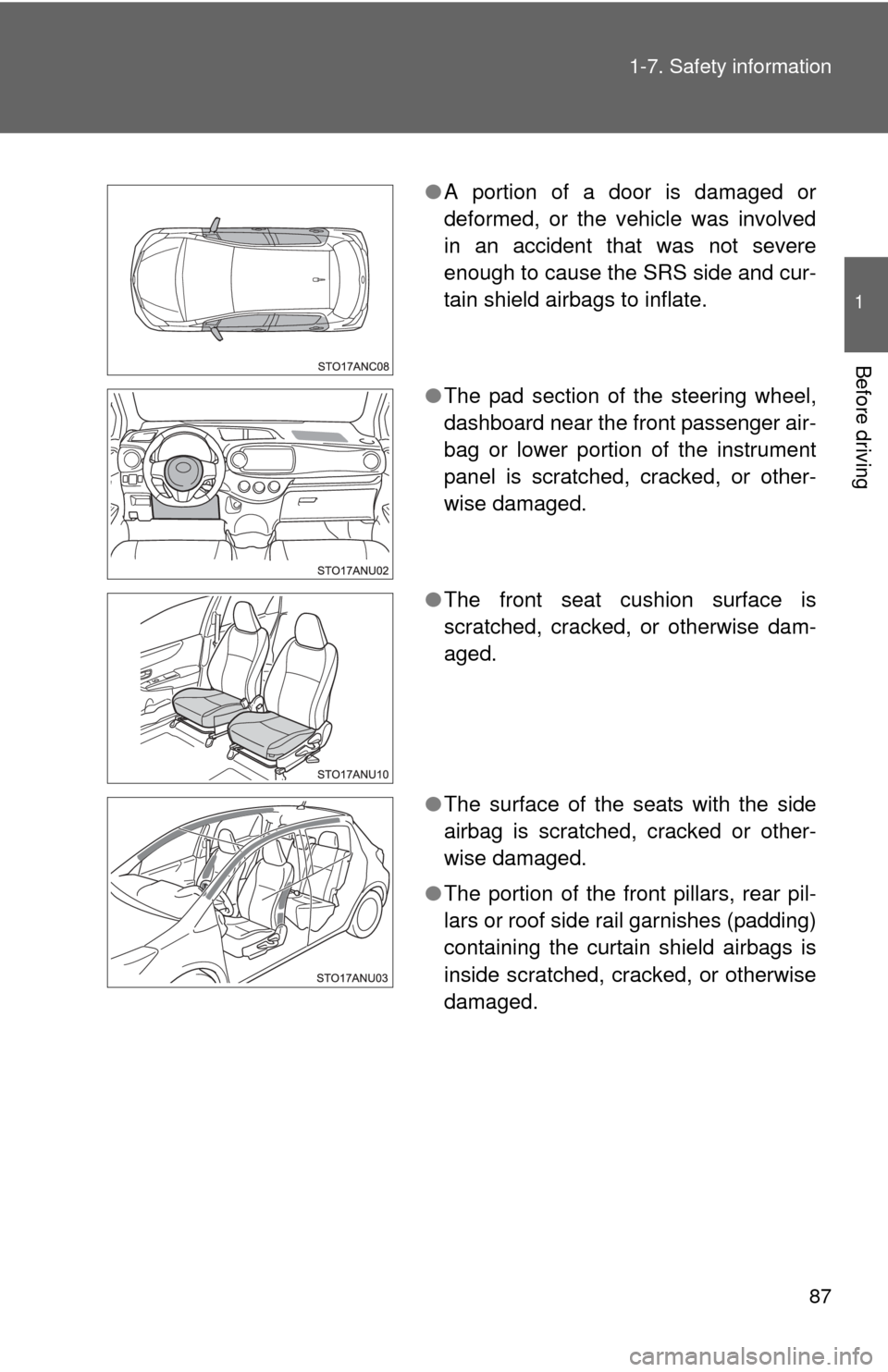 1-7. Safety information

1

Before driving

STO17ANC08

●A portion of a door is damaged or deformed, or the vehicle was involved in an accident that was not severe enough to cause the SRS side and curtain shield airbags to inflate.

STO17ANU02

●The pad section of the steering wheel, dashboard near the front passenger airbag or lower portion of the instrument panel is scratched, cracked, or otherwise damaged.

STO17ANU10

●The front seat cushion surface is scratched, cracked, or otherwise damaged.

STO17ANU03

●The surface of the seats with the side airbag is scratched, cracked or otherwise damaged.

●The portion of the front pillars, rear pillars or roof side rail garnishes (padding) containing the curtain shield airbags is inside scratched, cracked, or otherwise damaged.

87

carmanualsonline.info