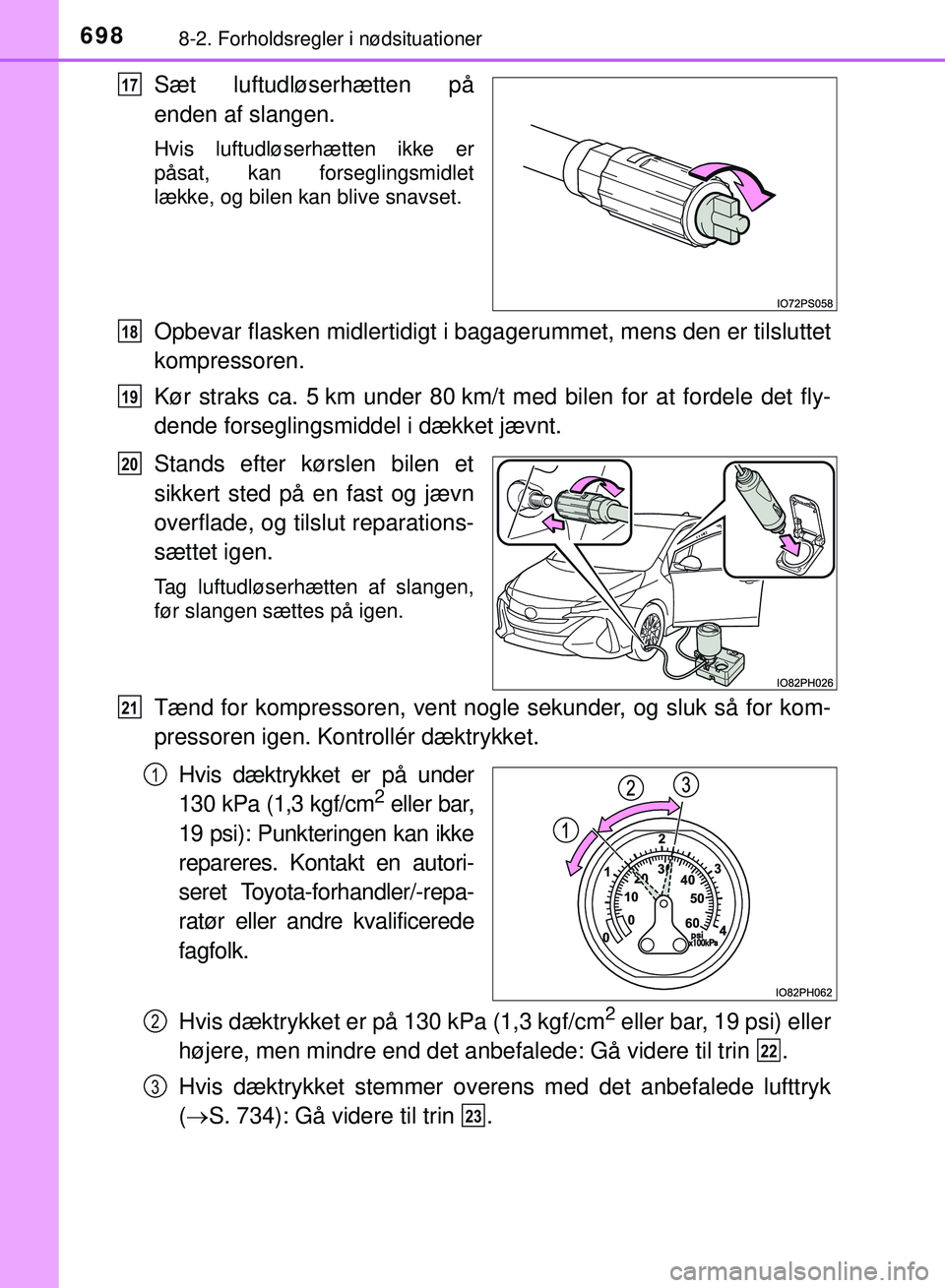 698
8-2. Forholdsregler i nødsituationer

17 Sæt luftudløserhætten på enden af slangen.

Hvis luftudløserhætten ikke er påsat, kan forseglingsmidlet lække, og bilen kan blive snavset.

IO72PS058

18 Opbevar flasken midlertidigt i bagagerummet, mens den er tilsluttet kompressoren.

19 Kør straks ca. 5 km under 80 km/t med bilen for at fordele det flydende forseglingsmiddel i dækket jævnt.

20 Stands efter kørslen bilen et sikkert sted på en fast og jævn overflade, og tilslut reparationssættet igen.

Tag luftudløserhætten af slangen, før slangen sættes på igen.

IO82PH026

21 Tænd for kompressoren, vent nogle sekunder, og sluk så for kompressoren igen. Kontrollér dæktrykket.

1 Hvis dæktrykket er på under 130 kPa (1,3 kgf/cm$^2$ eller bar, 19 psi): Punkteringen kan ikke repareres. Kontakt en autoriseret Toyota-forhandler/-reparatør eller andre kvalificerede fagfolk.

1
2
3
0
1
2
3
4
0
10
20
30
40
50
60
psi
x100kPa

IO82PH062

2 Hvis dæktrykket er på 130 kPa (1,3 kgf/cm$^2$ eller bar, 19 psi) eller højere, men mindre end det anbefalede: Gå videre til trin 22.

3 Hvis dæktrykket stemmer overens med det anbefalede lufttryk ($\rightarrow$S. 734): Gå videre til trin 23.

carmanualsonline.info