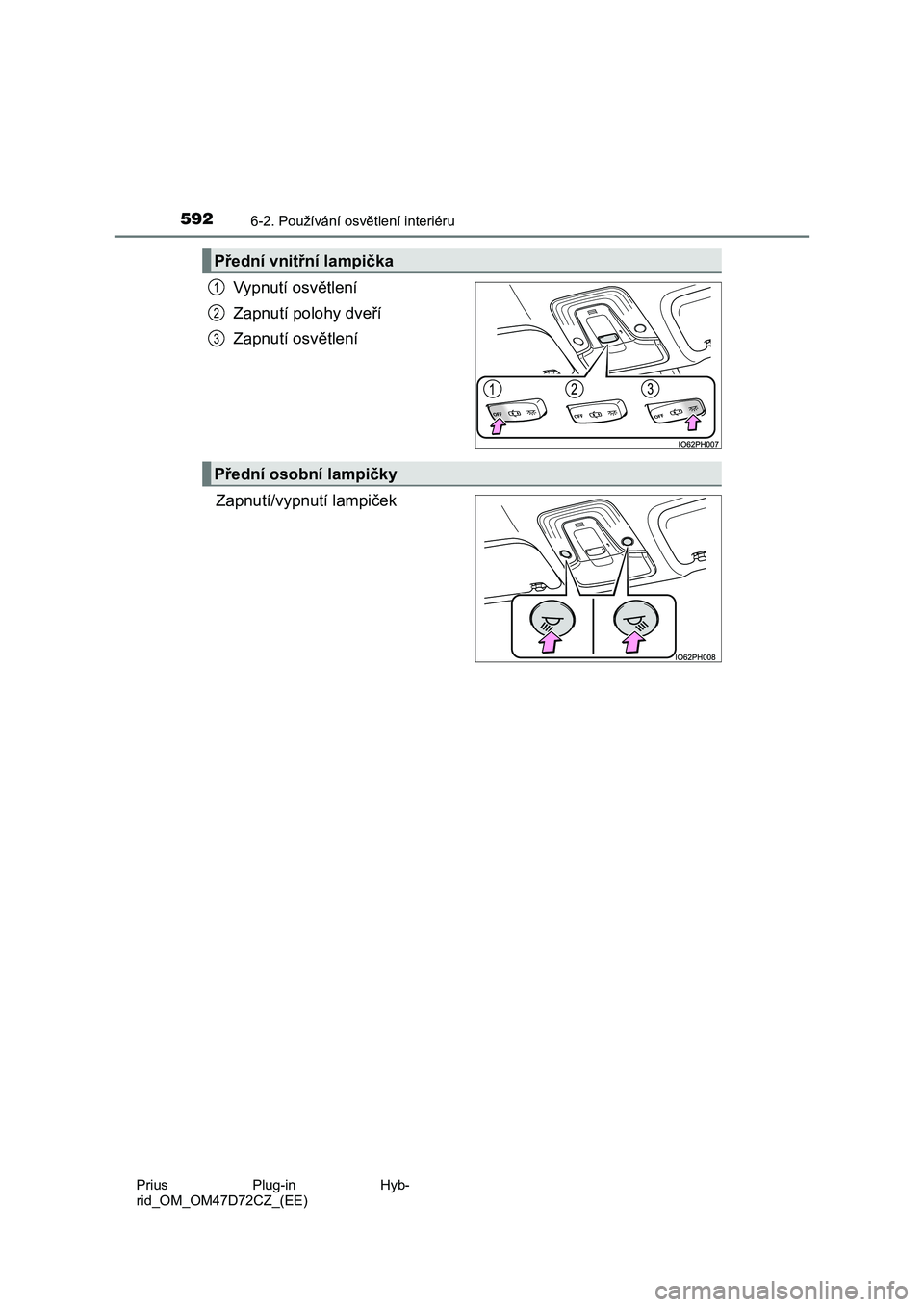 592
6-2. Používání osvětlení interiéru

Přední vnitřní lampička

1 Vypnutí osvětlení
2 Zapnutí polohy dveří
3 Zapnutí osvětlení

1 2 3
OFF
OFF
OFF

IO62PH007

Přední osobní lampičky

Zapnutí/vypnutí lampiček

IO62PH008

Prius Plug-in Hybrid_OM_OM47D72CZ_(EE)

carmanualsonline.info