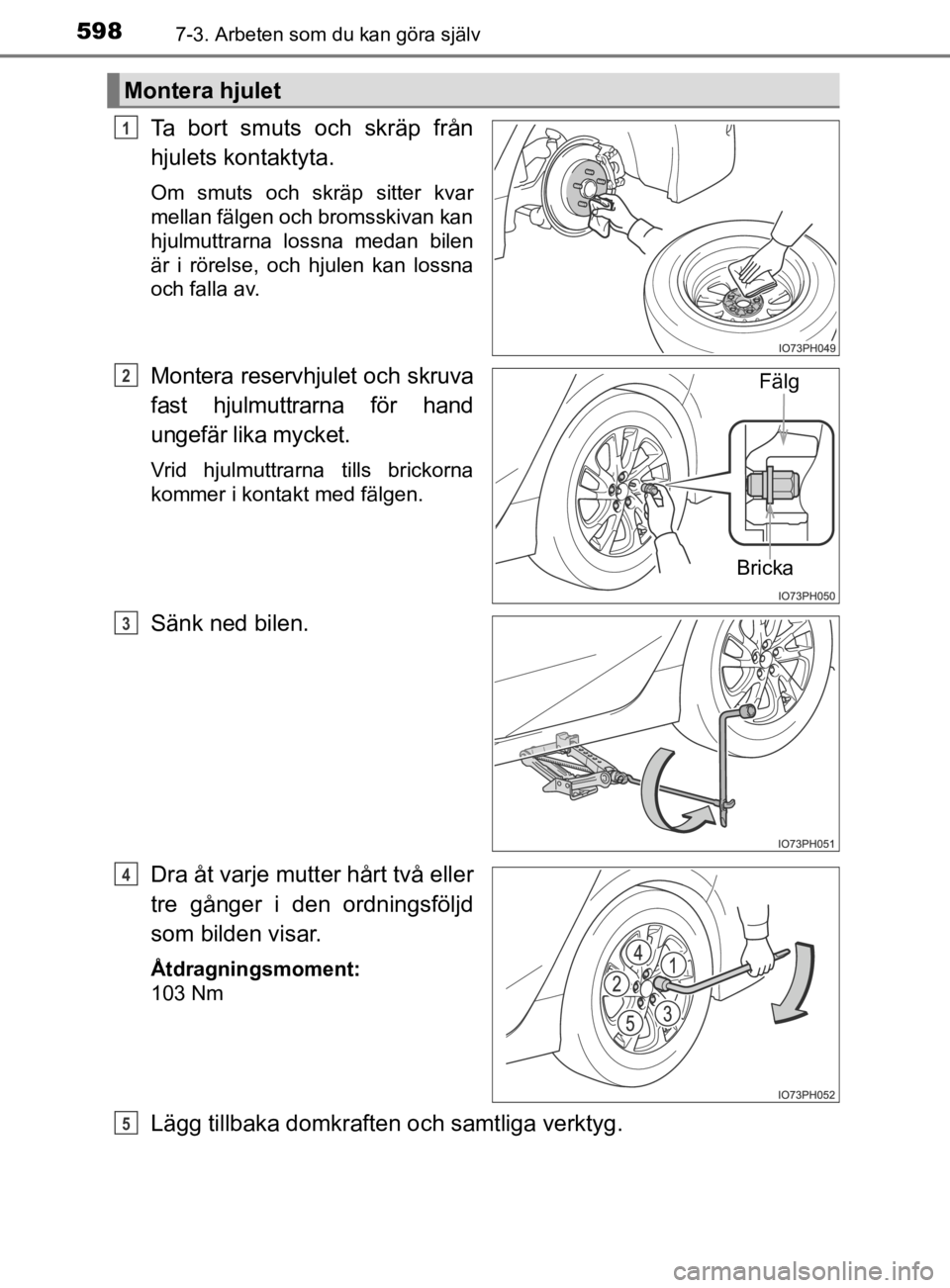 598 7-3. Arbeten som du kan göra själv

Montera hjulet

1 Ta bort smuts och skräp från hjulets kontaktyta.

Om smuts och skräp sitter kvar mellan fälgen och bromsskivan kan hjulmuttrarna lossna medan bilen är i rörelse, och hjulen kan lossna och falla av.

IO73PH049

2 Montera reservhjulet och skruva fast hjulmuttrarna för hand ungefär lika mycket.

Vrid hjulmuttrarna tills brickorna kommer i kontakt med fälgen.

Fälg

Bricka

IO73PH050

3 Sänk ned bilen.

IO73PH051

4 Dra åt varje mutter hårt två eller tre gånger i den ordningsföljd som bilden visar.

Åtdragningsmoment:
103 Nm

4 1 2 3 5

IO73PH052

5 Lägg tillbaka domkraften och samtliga verktyg.

carmanualsonline.info