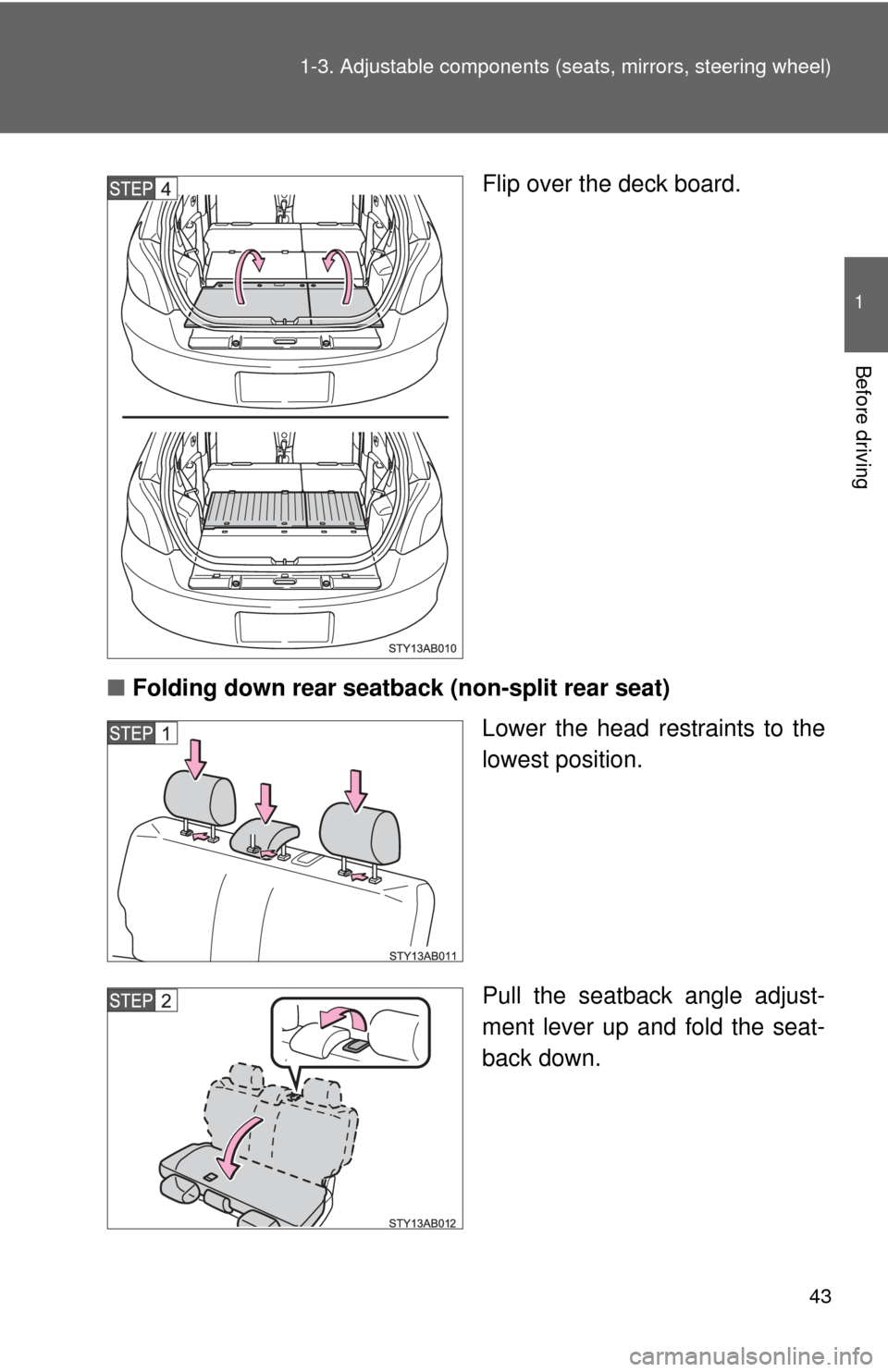 1-3. Adjustable components (seats, mirrors, steering wheel)

1

Before driving

STEP 4

Flip over the deck board.

STY13AB010

■ Folding down rear seatback (non-split rear seat)

STEP 1

Lower the head restraints to the lowest position.

STY13AB011

STEP 2

Pull the seatback angle adjustment lever up and fold the seatback down.

STY13AB012

43

carmanualsonline.info