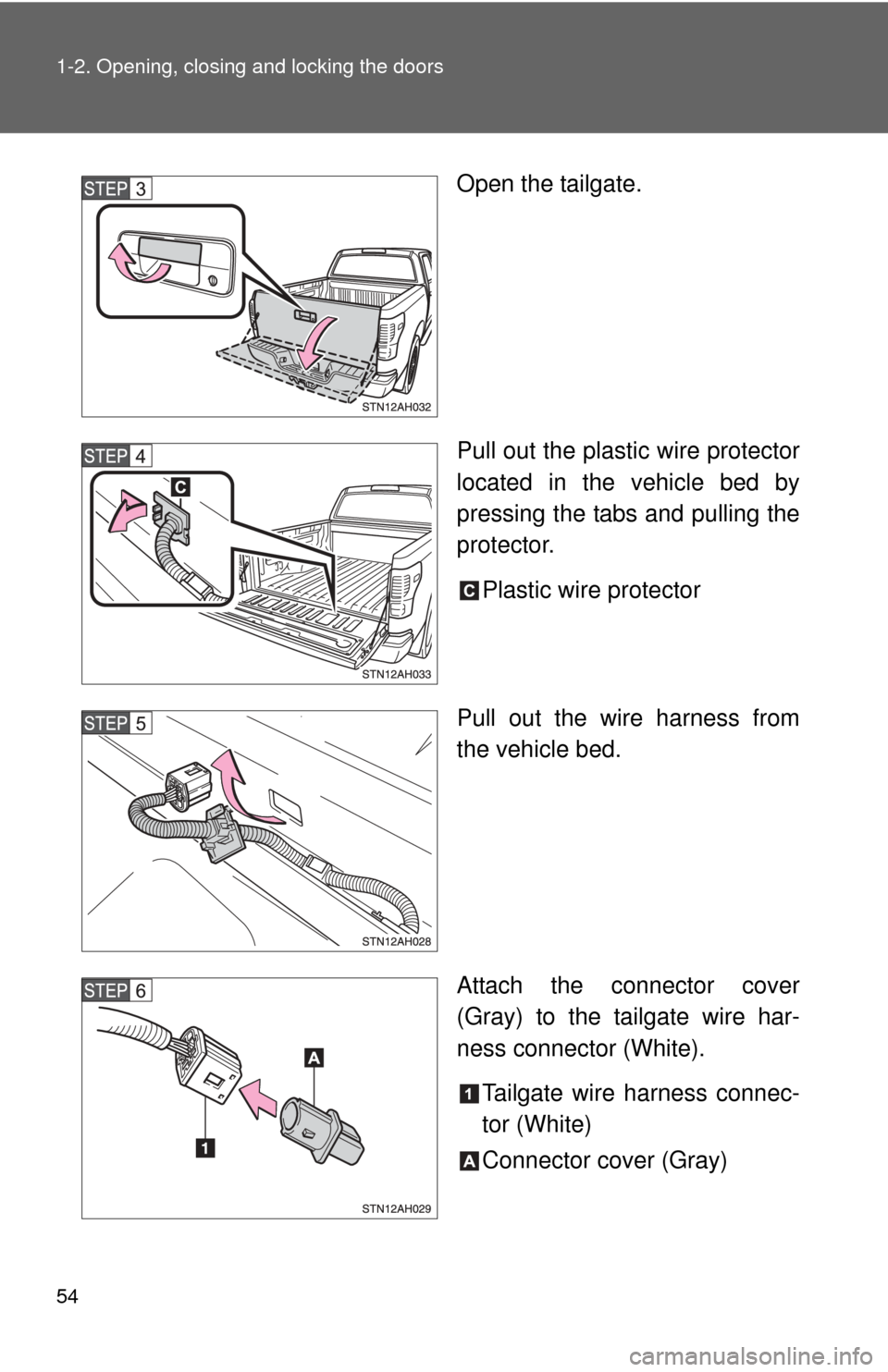 1-2. Opening, closing and locking the doors

STEP 3

STN12AH032

Open the tailgate.

STEP 4

C

STN12AH033

Pull out the plastic wire protector located in the vehicle bed by pressing the tabs and pulling the protector.

C Plastic wire protector

STEP 5

STN12AH028

Pull out the wire harness from the vehicle bed.

STEP 6

A

1

STN12AH029

Attach the connector cover (Gray) to the tailgate wire harness connector (White).

1 Tailgate wire harness connector (White)

A Connector cover (Gray)

54

carmanualsonline.info