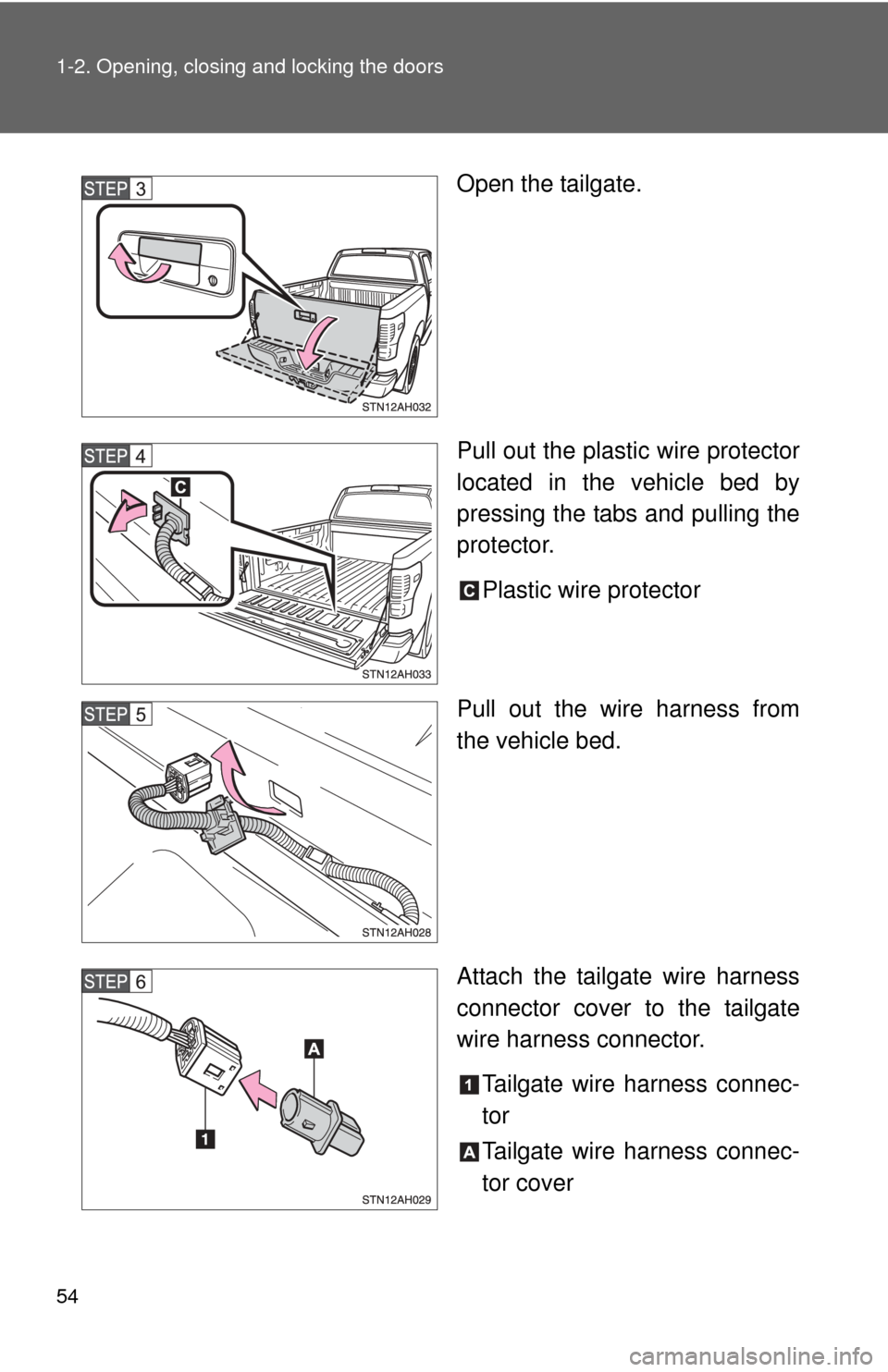 1-2. Opening, closing and locking the doors

STEP 3

STN12AH032

Open the tailgate.

STEP 4

C

STN12AH033

Pull out the plastic wire protector located in the vehicle bed by pressing the tabs and pulling the protector.

C Plastic wire protector

STEP 5

STN12AH028

Pull out the wire harness from the vehicle bed.

STEP 6

A

1

STN12AH029

Attach the tailgate wire harness connector cover to the tailgate wire harness connector.

1 Tailgate wire harness connector

A Tailgate wire harness connector cover

54

carmanualsonline.info