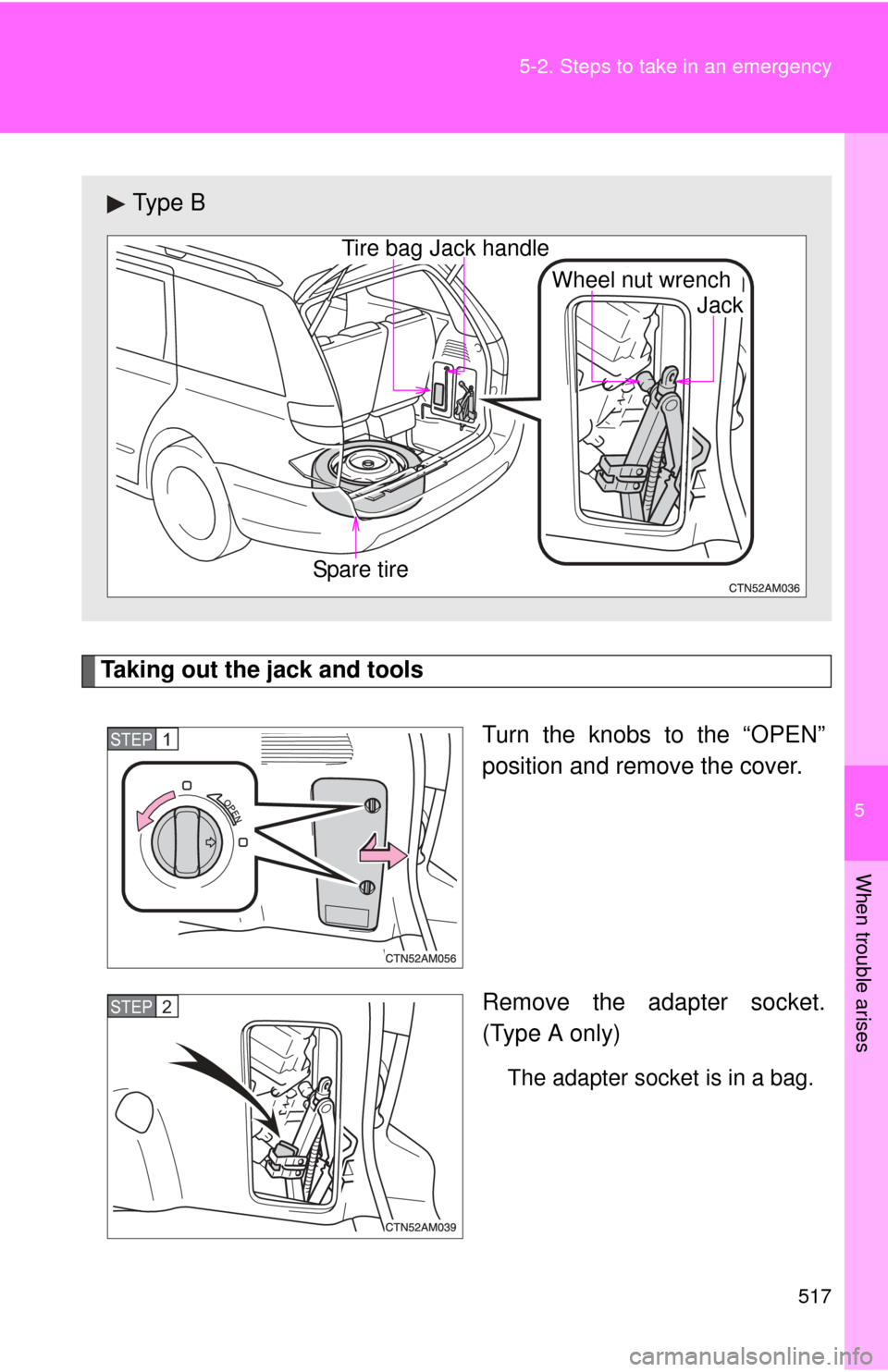 5-2. Steps to take in an emergency

▶ Type B

Tire bag Jack handle

Wheel nut wrench

Jack

Spare tire

CTN52AM036

Taking out the jack and tools

STEP 1

OPEN

CTN52AM056

Turn the knobs to the “OPEN” position and remove the cover.

STEP 2

CTN52AM039

Remove the adapter socket. (Type A only)

The adapter socket is in a bag.

5

When trouble arises

517

carmanualsonline.info