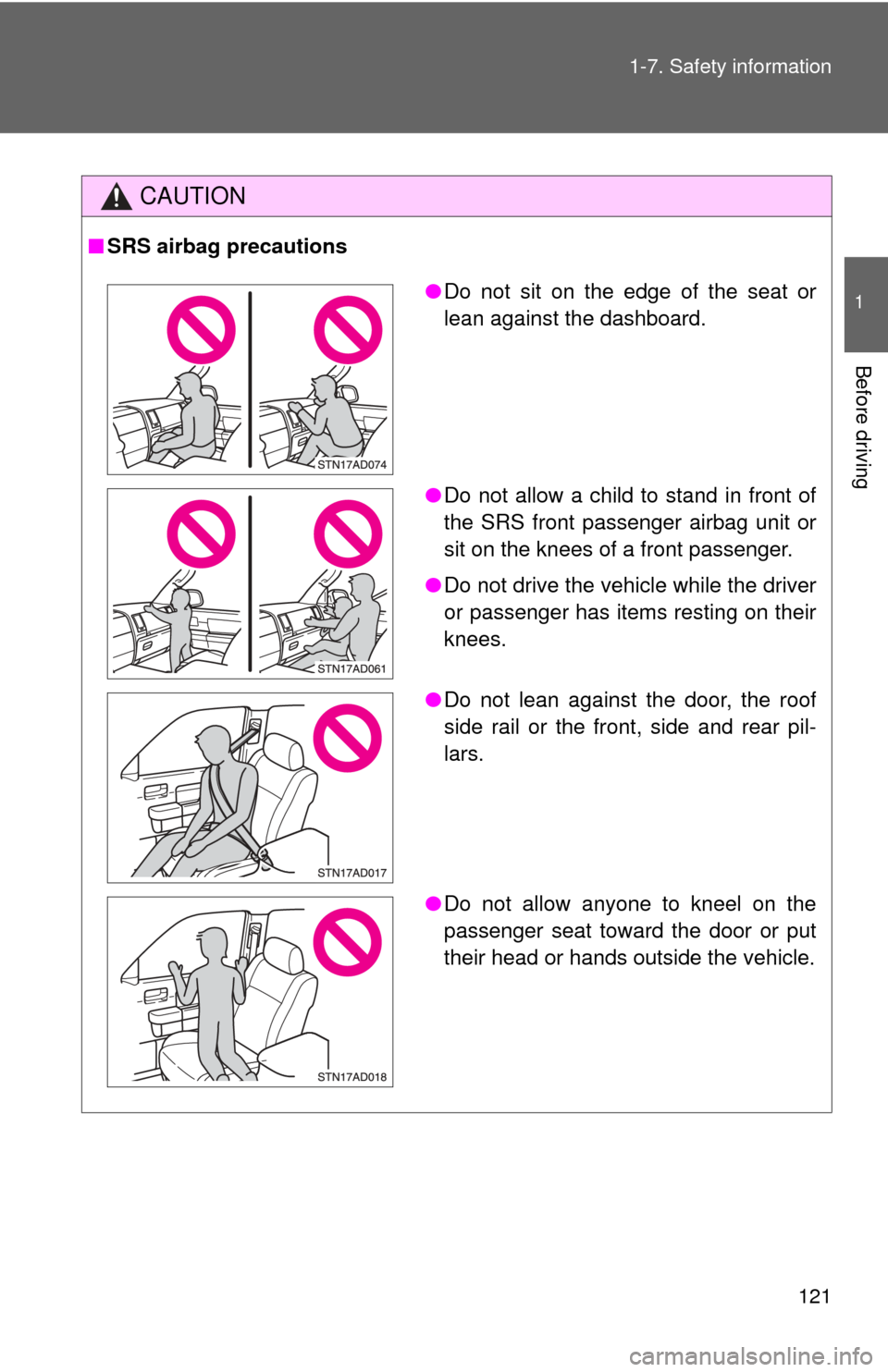 1-7. Safety information

1

Before driving

CAUTION

■ SRS airbag precautions

STN17AD074

● Do not sit on the edge of the seat or lean against the dashboard.

STN17AD061

● Do not allow a child to stand in front of the SRS front passenger airbag unit or sit on the knees of a front passenger.

● Do not drive the vehicle while the driver or passenger has items resting on their knees.

STN17AD017

● Do not lean against the door, the roof side rail or the front, side and rear pillars.

STN17AD018

● Do not allow anyone to kneel on the passenger seat toward the door or put their head or hands outside the vehicle.

121

carmanualsonline.info