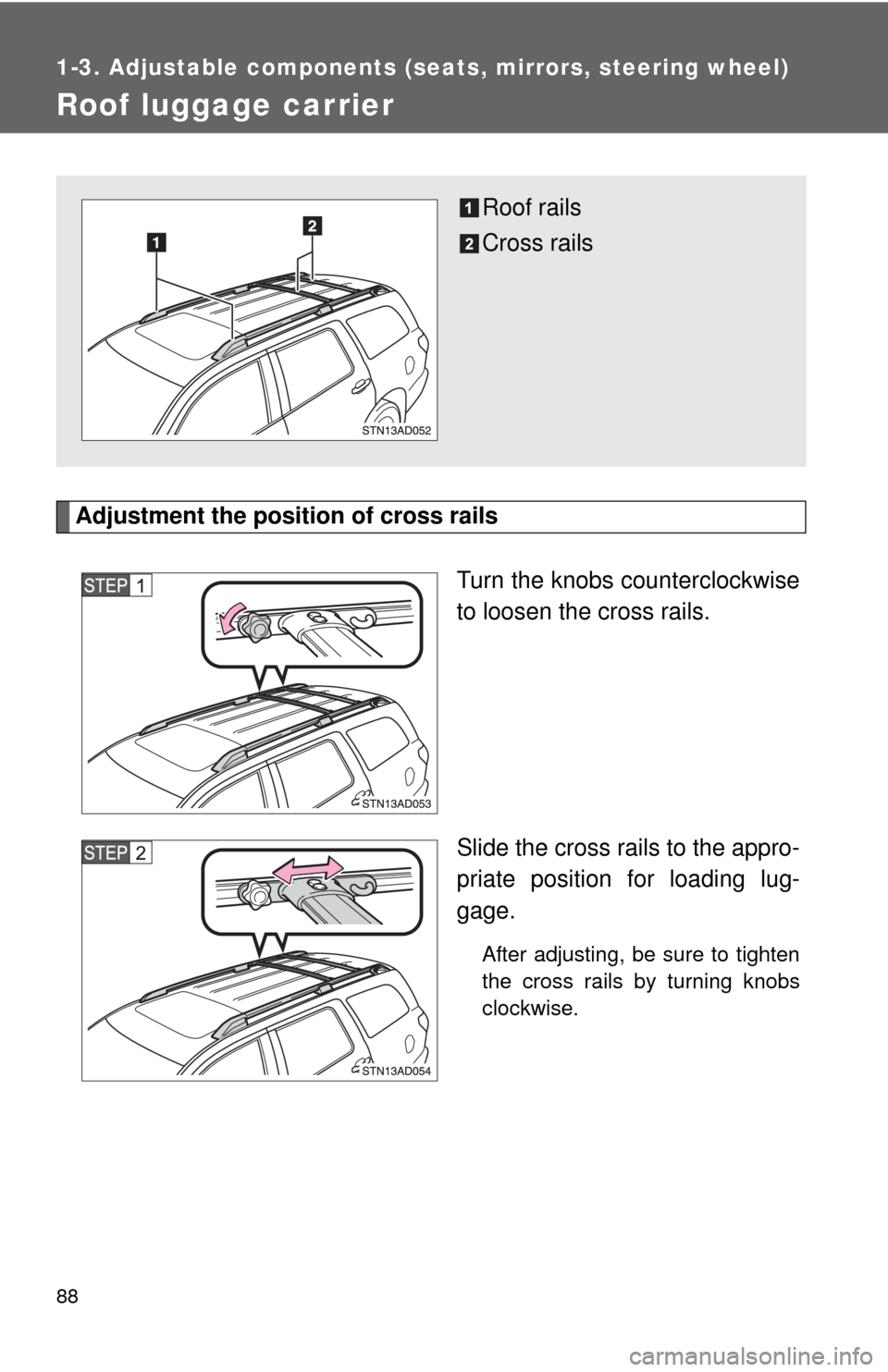 1-3. Adjustable components (seats, mirrors, steering wheel)

Roof luggage carrier

1 2

STN13AD052

1 Roof rails

2 Cross rails

Adjustment the position of cross rails

STEP 1

STN13AD053

Turn the knobs counterclockwise to loosen the cross rails.

STEP 2

STN13AD054

Slide the cross rails to the appropriate position for loading luggage.

After adjusting, be sure to tighten the cross rails by turning knobs clockwise.

88

carmanualsonline.info