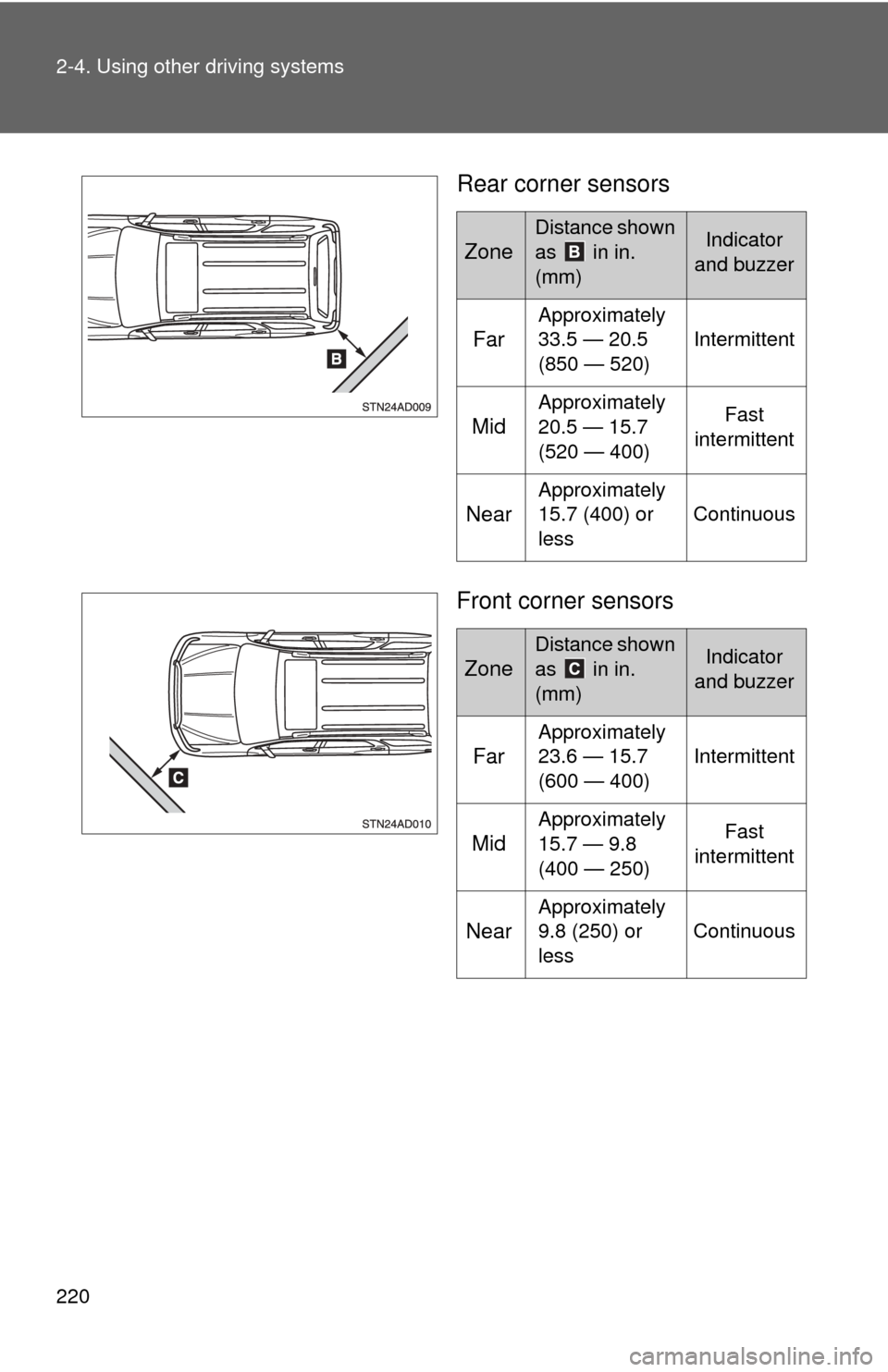 2-4. Using other driving systems

B

STN24AD009

Rear corner sensors

| Zone | Distance shown as B in in. (mm) | Indicator and buzzer |
|---|---|---|
| Far | Approximately 33.5 — 20.5 (850 — 520) | Intermittent |
| Mid | Approximately 20.5 — 15.7 (520 — 400) | Fast intermittent |
| Near | Approximately 15.7 (400) or less | Continuous |

C

STN24AD010

Front corner sensors

| Zone | Distance shown as C in in. (mm) | Indicator and buzzer |
|---|---|---|
| Far | Approximately 23.6 — 15.7 (600 — 400) | Intermittent |
| Mid | Approximately 15.7 — 9.8 (400 — 250) | Fast intermittent |
| Near | Approximately 9.8 (250) or less | Continuous |

220

carmanualsonline.info