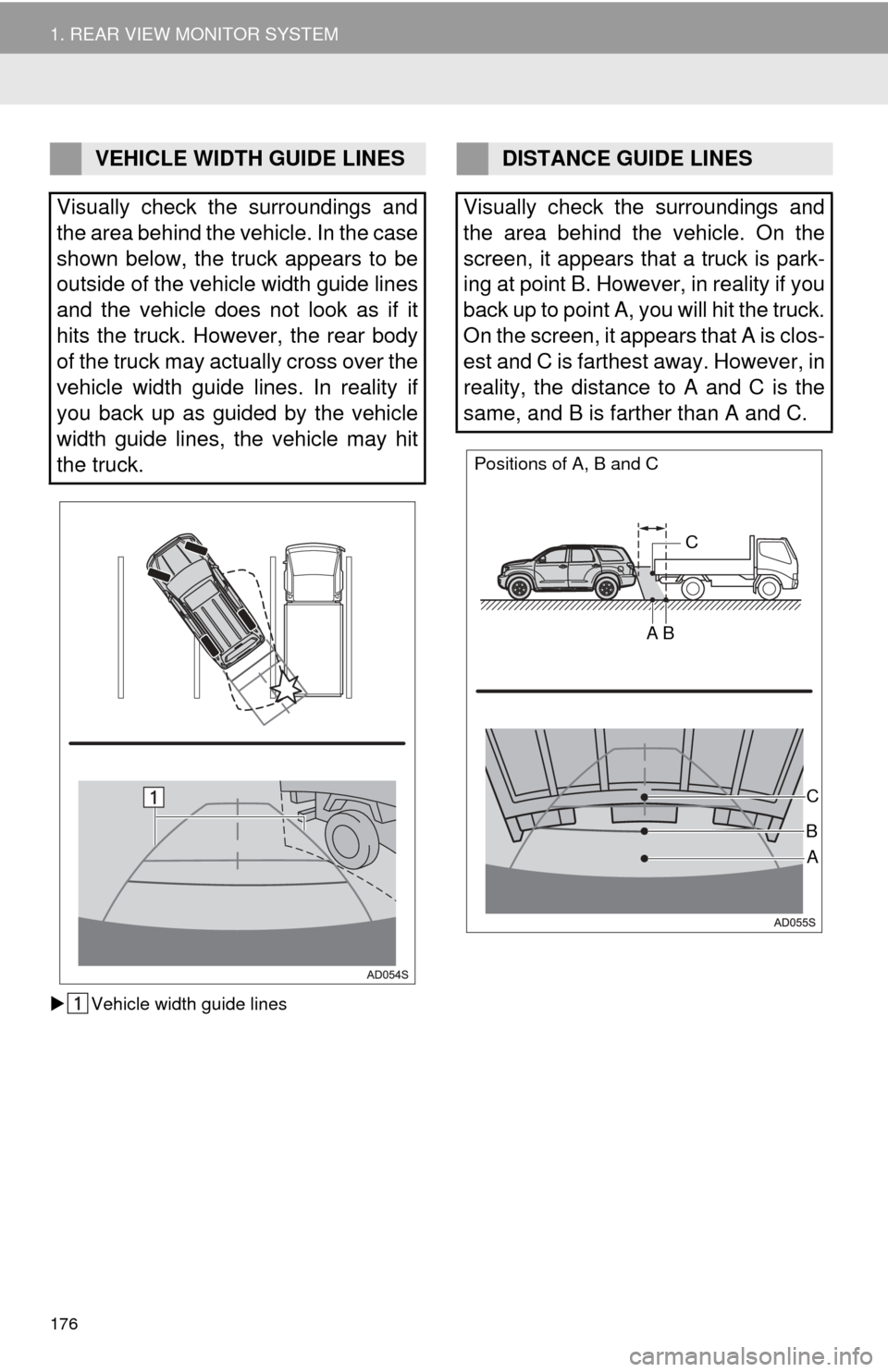 1. REAR VIEW MONITOR SYSTEM

VEHICLE WIDTH GUIDE LINES

Visually check the surroundings and the area behind the vehicle. In the case shown below, the truck appears to be outside of the vehicle width guide lines and the vehicle does not look as if it hits the truck. However, the rear body of the truck may actually cross over the vehicle width guide lines. In reality if you back up as guided by the vehicle width guide lines, the vehicle may hit the truck.

1

AD054S

▶ 1 Vehicle width guide lines

DISTANCE GUIDE LINES

Visually check the surroundings and the area behind the vehicle. On the screen, it appears that a truck is parking at point B. However, in reality if you back up to point A, you will hit the truck. On the screen, it appears that A is closest and C is farthest away. However, in reality, the distance to A and C is the same, and B is farther than A and C.

Positions of A, B and C

C

A B

C

B

A

AD055S

176

carmanualsonline.info