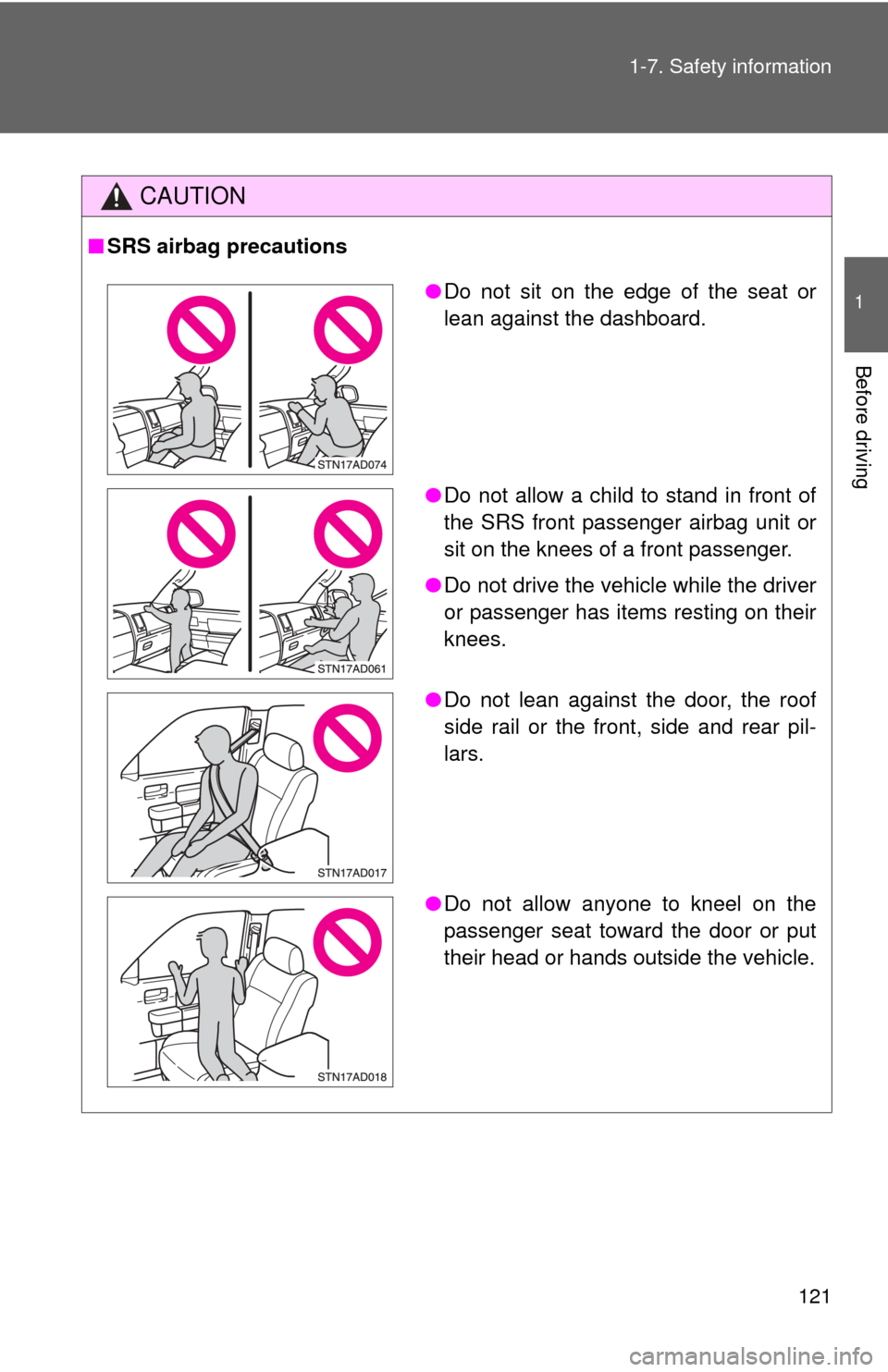 1-7. Safety information

1

Before driving

CAUTION

■ SRS airbag precautions

STN17AD074

● Do not sit on the edge of the seat or lean against the dashboard.

STN17AD061

● Do not allow a child to stand in front of the SRS front passenger airbag unit or sit on the knees of a front passenger.

● Do not drive the vehicle while the driver or passenger has items resting on their knees.

STN17AD017

● Do not lean against the door, the roof side rail or the front, side and rear pillars.

STN17AD018

● Do not allow anyone to kneel on the passenger seat toward the door or put their head or hands outside the vehicle.

121

carmanualsonline.info