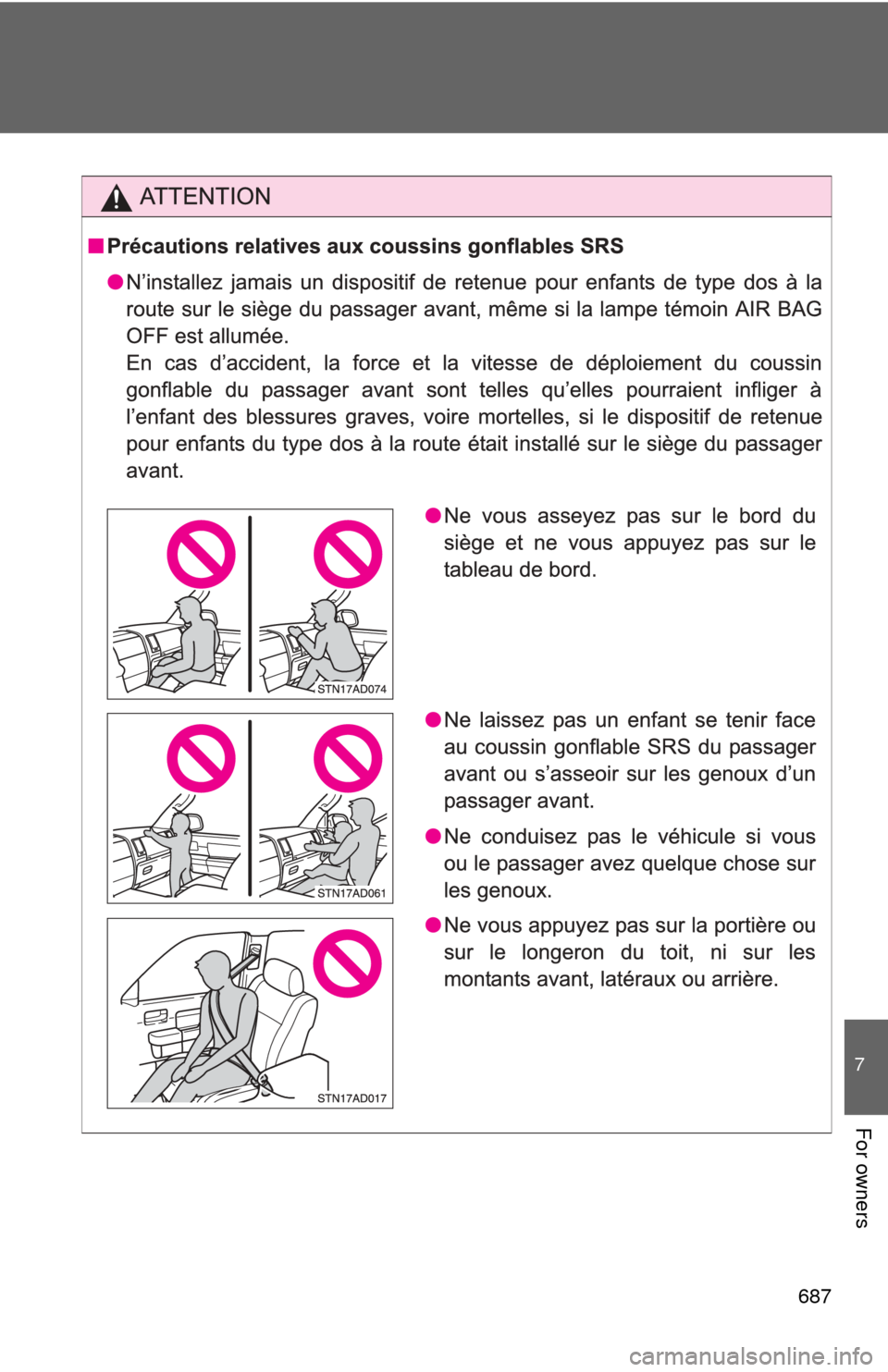 ATTENTION

■ Précautions relatives aux coussins gonflables SRS

● N'installez jamais un dispositif de retenue pour enfants de type dos à la route sur le siège du passager avant, même si la lampe témoin AIR BAG OFF est allumée.
En cas d'accident, la force et la vitesse de déploiement du coussin gonflable du passager avant sont telles qu'elles pourraient infliger à l'enfant des blessures graves, voire mortelles, si le dispositif de retenue pour enfants du type dos à la route était installé sur le siège du passager avant.

STN17AD074

● Ne vous asseyez pas sur le bord du siège et ne vous appuyez pas sur le tableau de bord.

STN17AD061

● Ne laissez pas un enfant se tenir face au coussin gonflable SRS du passager avant ou s'asseoir sur les genoux d'un passager avant.

● Ne conduisez pas le véhicule si vous ou le passager avez quelque chose sur les genoux.

STN17AD017

● Ne vous appuyez pas sur la portière ou sur le longeron du toit, ni sur les montants avant, latéraux ou arrière.

7

For owners

687

carmanualsonline.info