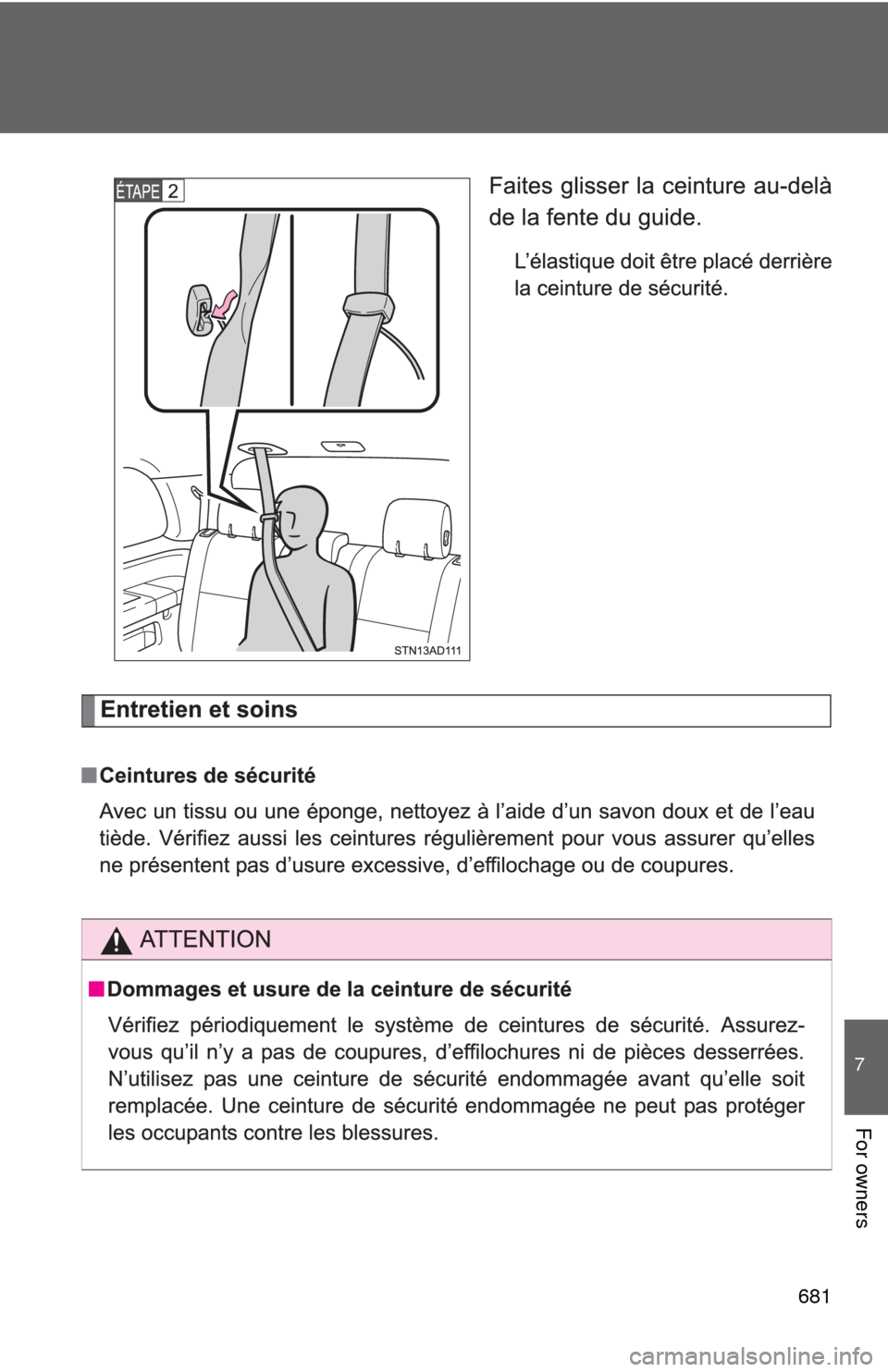 ÉTAPE 2

STN13AD111

Faites glisser la ceinture au-delà de la fente du guide.

L'élastique doit être placé derrière la ceinture de sécurité.

Entretien et soins

■ Ceintures de sécurité

Avec un tissu ou une éponge, nettoyez à l'aide d'un savon doux et de l'eau tiède. Vérifiez aussi les ceintures régulièrement pour vous assurer qu'elles ne présentent pas d'usure excessive, d'effilochage ou de coupures.

ATTENTION

■ Dommages et usure de la ceinture de sécurité

Vérifiez périodiquement le système de ceintures de sécurité. Assurez-vous qu'il n'y a pas de coupures, d'effilochures ni de pièces desserrées. N'utilisez pas une ceinture de sécurité endommagée avant qu'elle soit remplacée. Une ceinture de sécurité endommagée ne peut pas protéger les occupants contre les blessures.

7

For owners

681

carmanualsonline.info