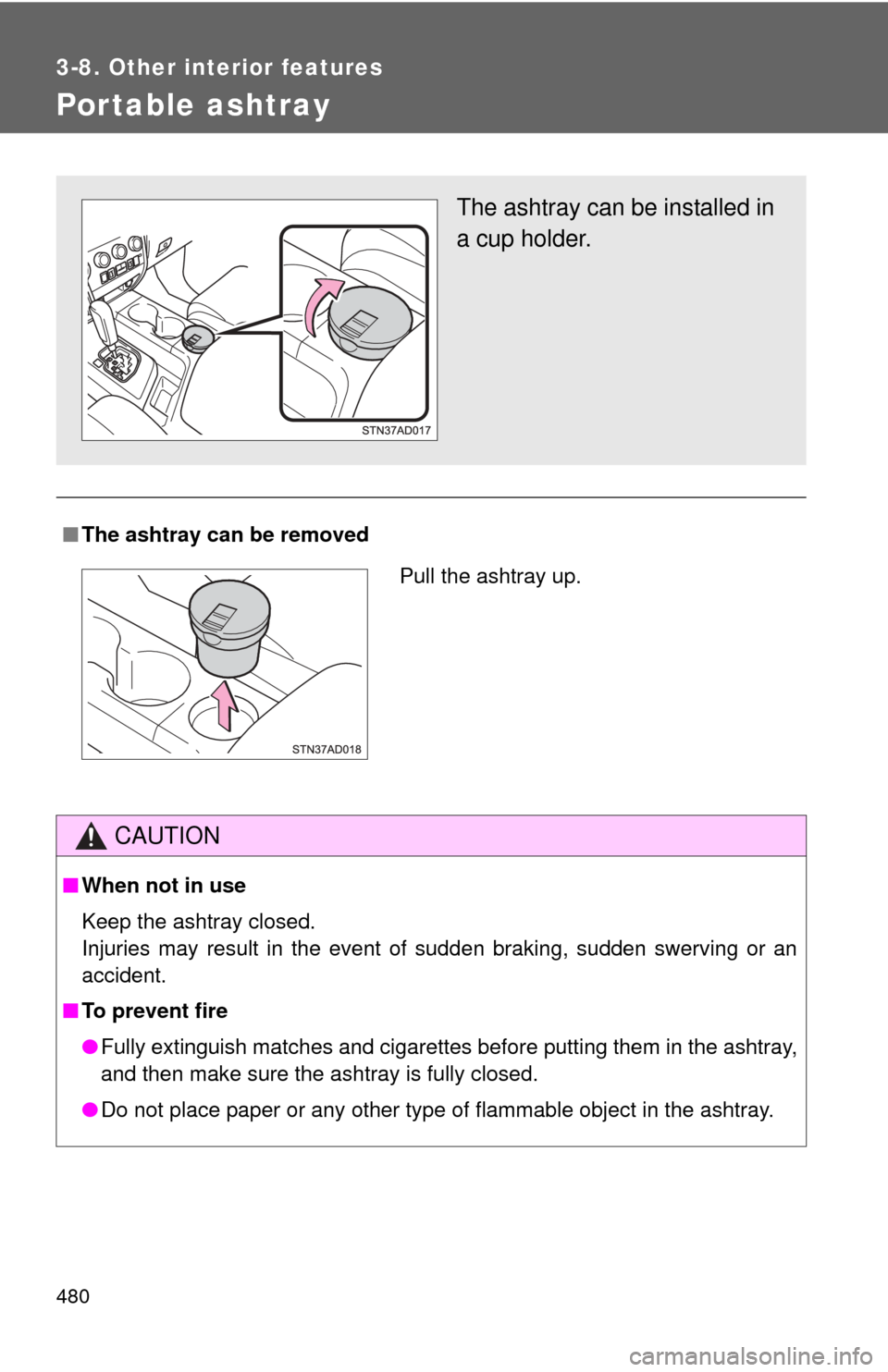 3-8. Other interior features

Portable ashtray

STN37AD017

The ashtray can be installed in a cup holder.

■ The ashtray can be removed

STN37AD018

Pull the ashtray up.

CAUTION

■ When not in use

Keep the ashtray closed.
Injuries may result in the event of sudden braking, sudden swerving or an accident.

■ To prevent fire

● Fully extinguish matches and cigarettes before putting them in the ashtray, and then make sure the ashtray is fully closed.

● Do not place paper or any other type of flammable object in the ashtray.

480

carmanualsonline.info