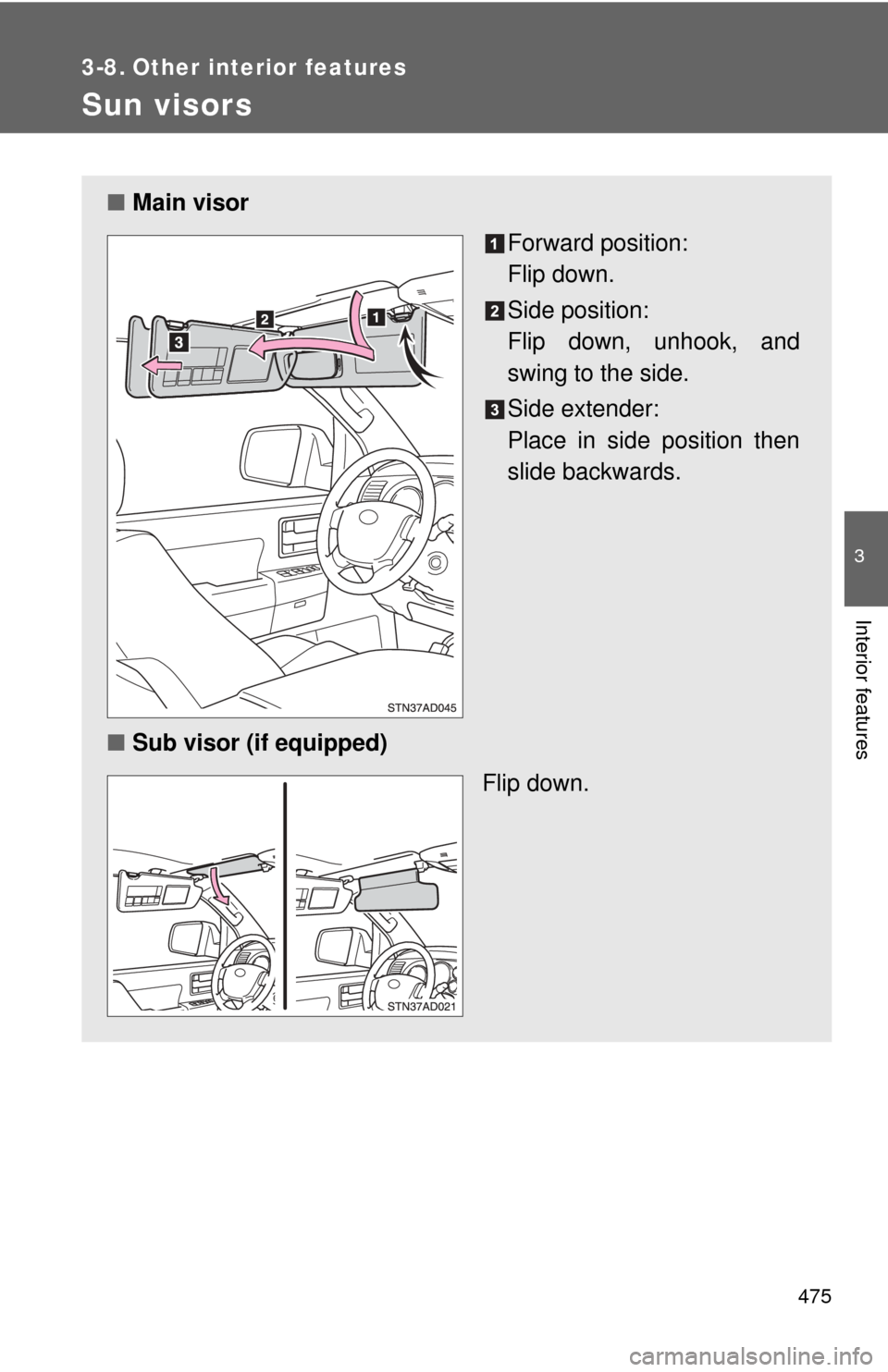 3-8. Other interior features

Sun visors

■ Main visor

2 1 3

STN37AD045

1 Forward position:
Flip down.

2 Side position:
Flip down, unhook, and swing to the side.

3 Side extender:
Place in side position then slide backwards.

■ Sub visor (if equipped)

STN37AD021

Flip down.

3

Interior features

475

carmanualsonline.info