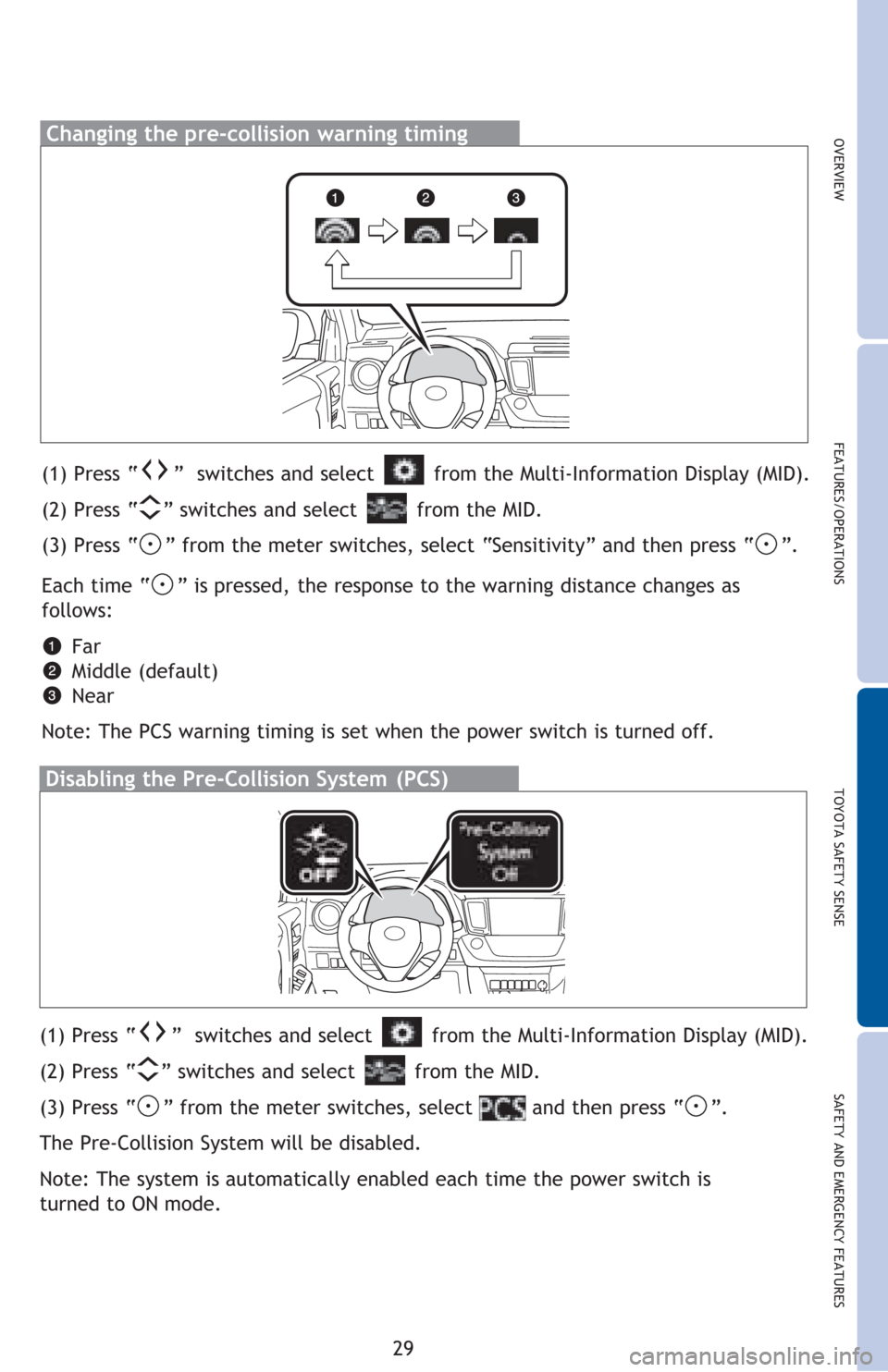 Changing the pre-collision warning timing

1 2 3

(1) Press " " switches and select from the Multi-Information Display (MID).

(2) Press " " switches and select from the MID.

(3) Press " " from the meter switches, select "Sensitivity" and then press " ".

Each time " " is pressed, the response to the warning distance changes as follows:

1 Far
2 Middle (default)
3 Near

Note: The PCS warning timing is set when the power switch is turned off.

Disabling the Pre-Collision System (PCS)

OFF

Pre-Collision System Off

(1) Press " " switches and select from the Multi-Information Display (MID).

(2) Press " " switches and select from the MID.

(3) Press " " from the meter switches, select PCS and then press " ".

The Pre-Collision System will be disabled.

Note: The system is automatically enabled each time the power switch is turned to ON mode.

29

OVERVIEW

FEATURES/OPERATIONS

TOYOTA SAFETY SENSE

SAFETY AND EMERGENCY FEATURES

carmanualsonline.info