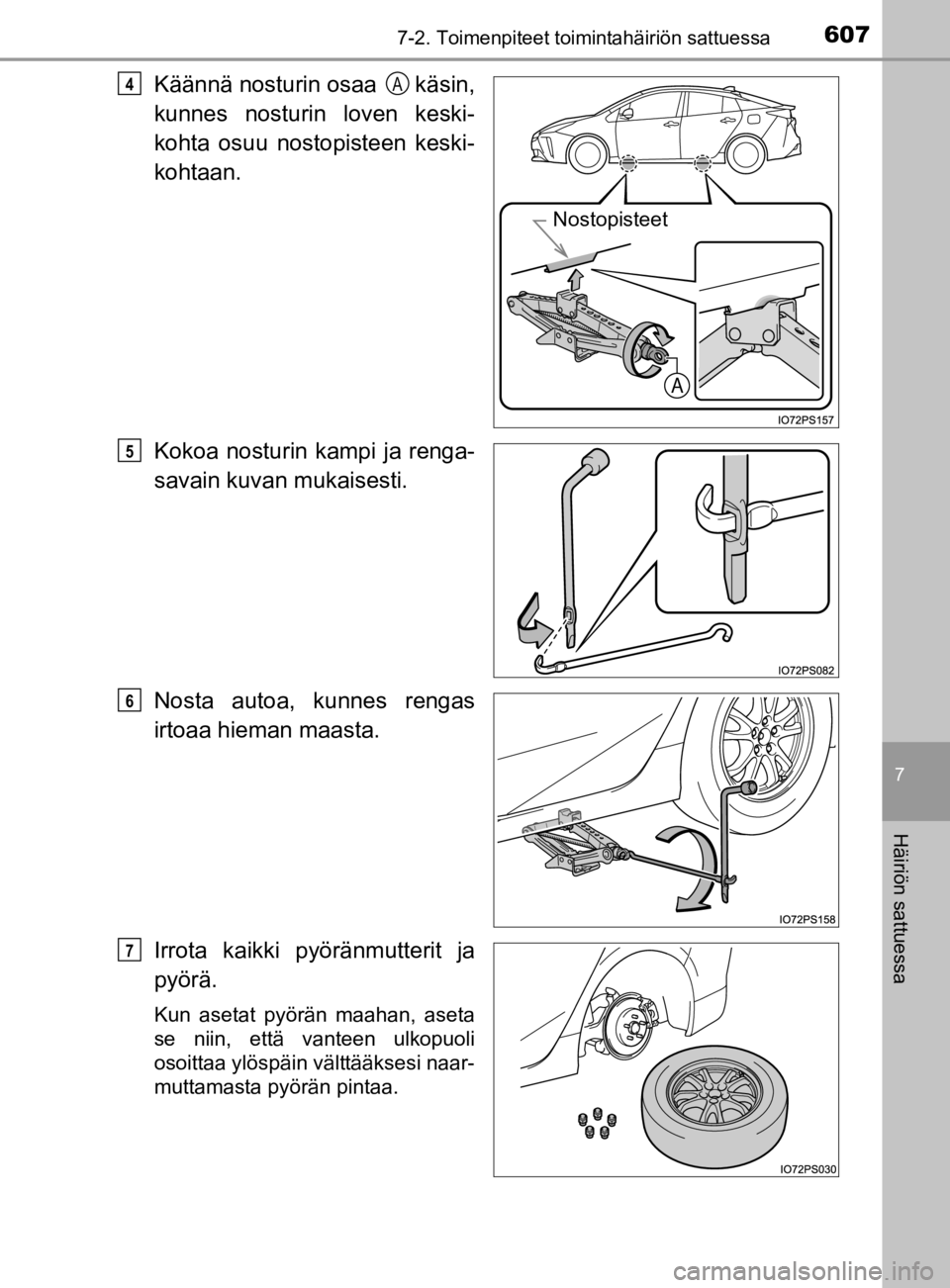 7-2. Toimenpiteet toimintahäiriön sattuessa

607

4

Käännä nosturin osaa A käsin, kunnes nosturin loven keskikohta osuu nostopisteen keskikohtaan.

Nostopisteet

A

IO72PS157

5

Kokoa nosturin kampi ja rengasavain kuvan mukaisesti.

IO72PS082

6

Nosta autoa, kunnes rengas irtoaa hieman maasta.

IO72PS158

7

Irrota kaikki pyöränmutterit ja pyörä.

Kun asetat pyörän maahan, aseta se niin, että vanteen ulkopuoli osoittaa ylöspäin välttääksesi naarmuttamasta pyörän pintaa.

IO72PS030

7

Häiriön sattuessa

carmanualsonline.info